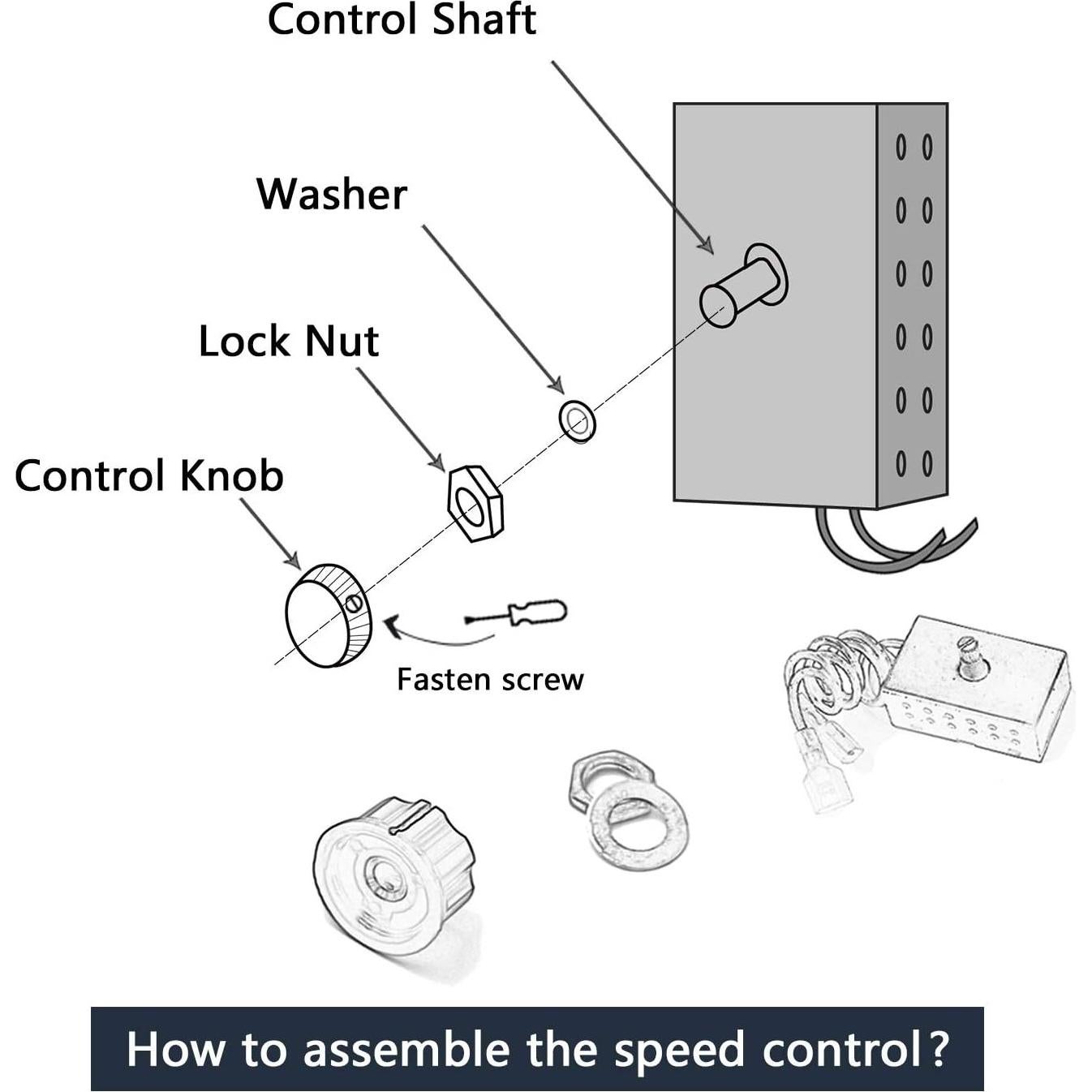 Control Shaft

Washer

Lock Nut

Control Knob

Fasten screw

How to assemble the speed control?