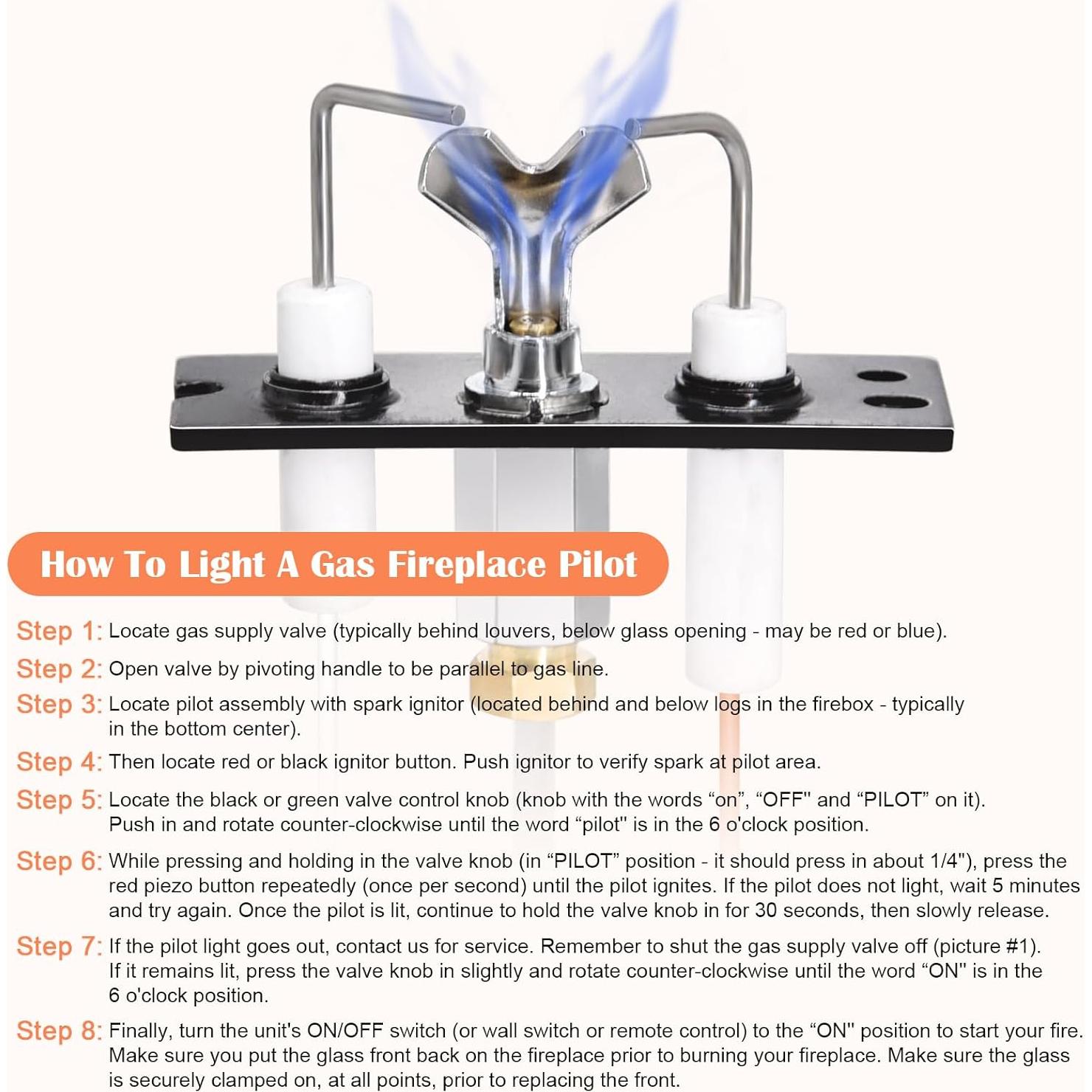 How To Light A Gas Fireplace Pilot

Step 1: Locate gas supply valve (typically behind louvers, below glass opening - may be red or blue).

Step 2: Open valve by pivoting handle to be parallel to gas line.

Step 3: Locate pilot assembly with spark ignitor (located behind and below logs in the firebox - typically in the bottom center).

Step 4: Then locate red or black ignitor button. Push ignitor to verify spark at pilot area.

Step 5: Locate the black or green valve control knob (knob with the words “on”, “OFF" and “PILOT” on it). Push in and rotate counter-clockwise until the word “pilot" is in the 6 o'clock position.

Step 6: While pressing and holding in the valve knob (in “PILOT” position - it should press in about 1/4"), press the red piezo button repeatedly (once per second) until the pilot ignites. If the pilot does not light, wait 5 minutes and try again. Once the pilot is lit, continue to hold the valve knob in for 30 seconds, then slowly release.

Step 7: If the pilot light goes out, contact us for service. Remember to shut the gas supply valve off (picture #1). If it remains lit, press the valve knob in slightly and rotate counter-clockwise until the word “ON" is in the 6 o'clock position.

Step 8: Finally, turn the unit's ON/OFF switch (or wall switch or remote control) to the “ON" position to start your fire. Make sure you put the glass front back on the fireplace prior to burning your fireplace. Make sure the glass is securely clamped on, at all points, prior to replacing the front.