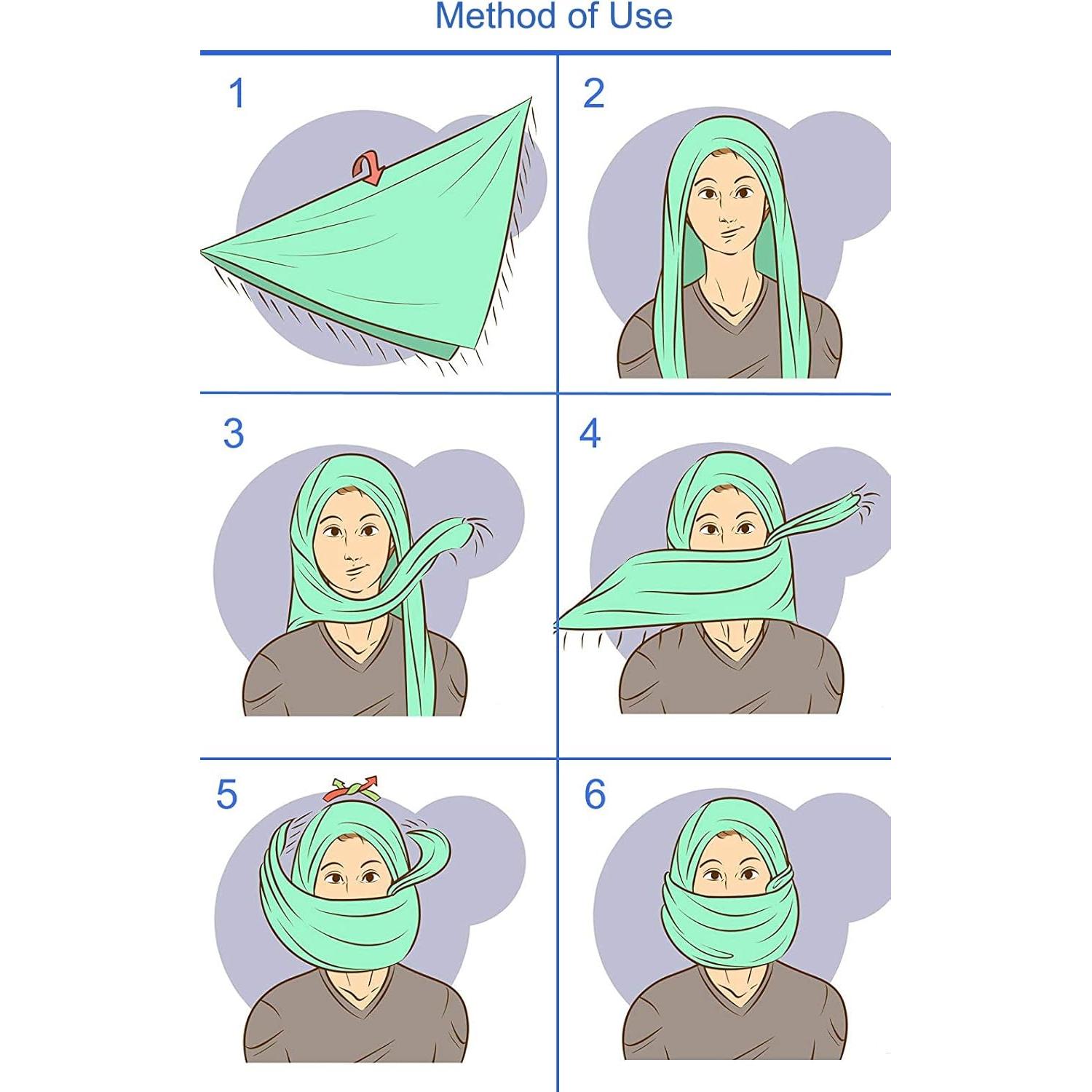 Method of Use

1

2

3

4

5

6