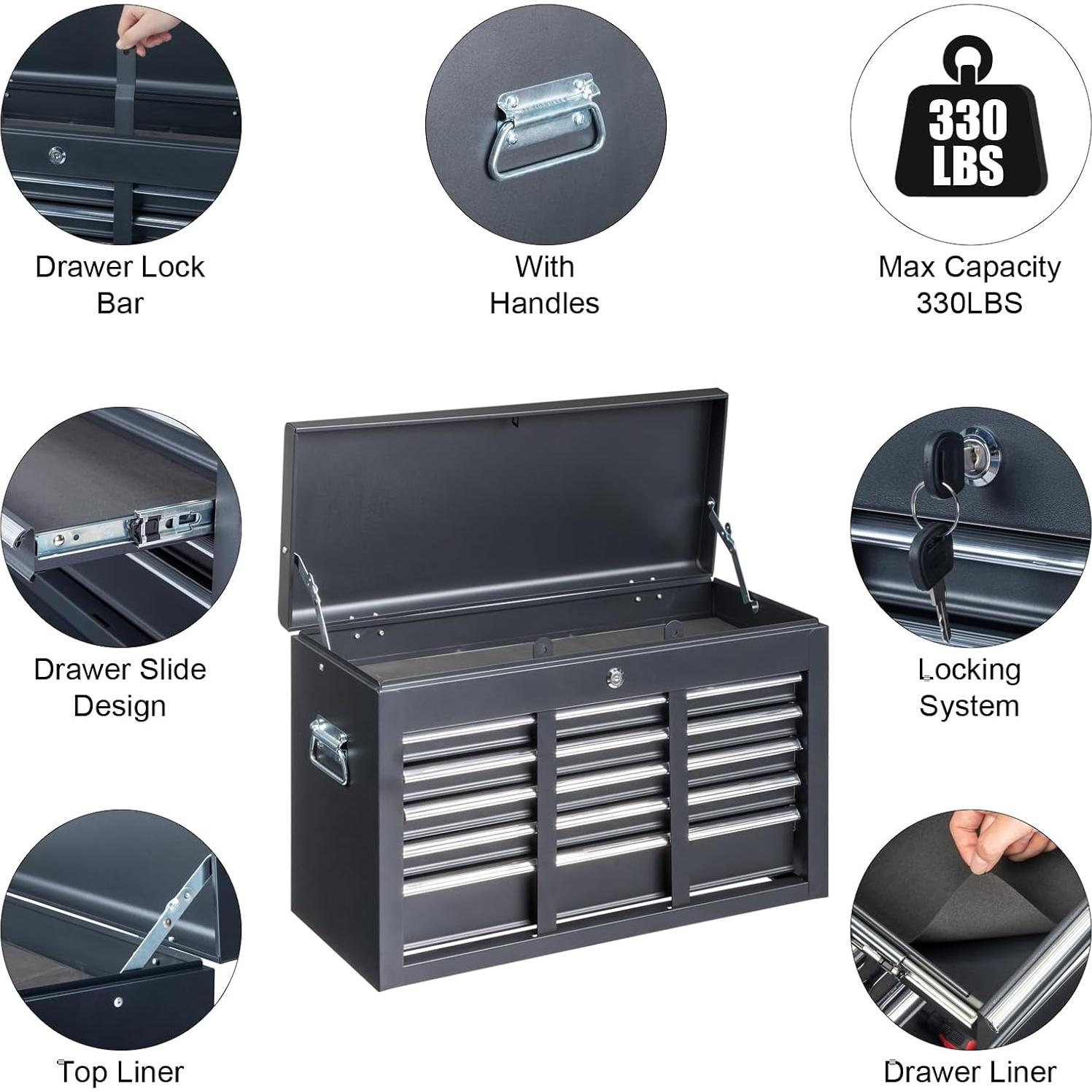 Drawer Lock Bar

With Handles

330 LBS

Max Capacity 330LBS

Drawer Slide Design

Locking System

Top Liner

Drawer Liner