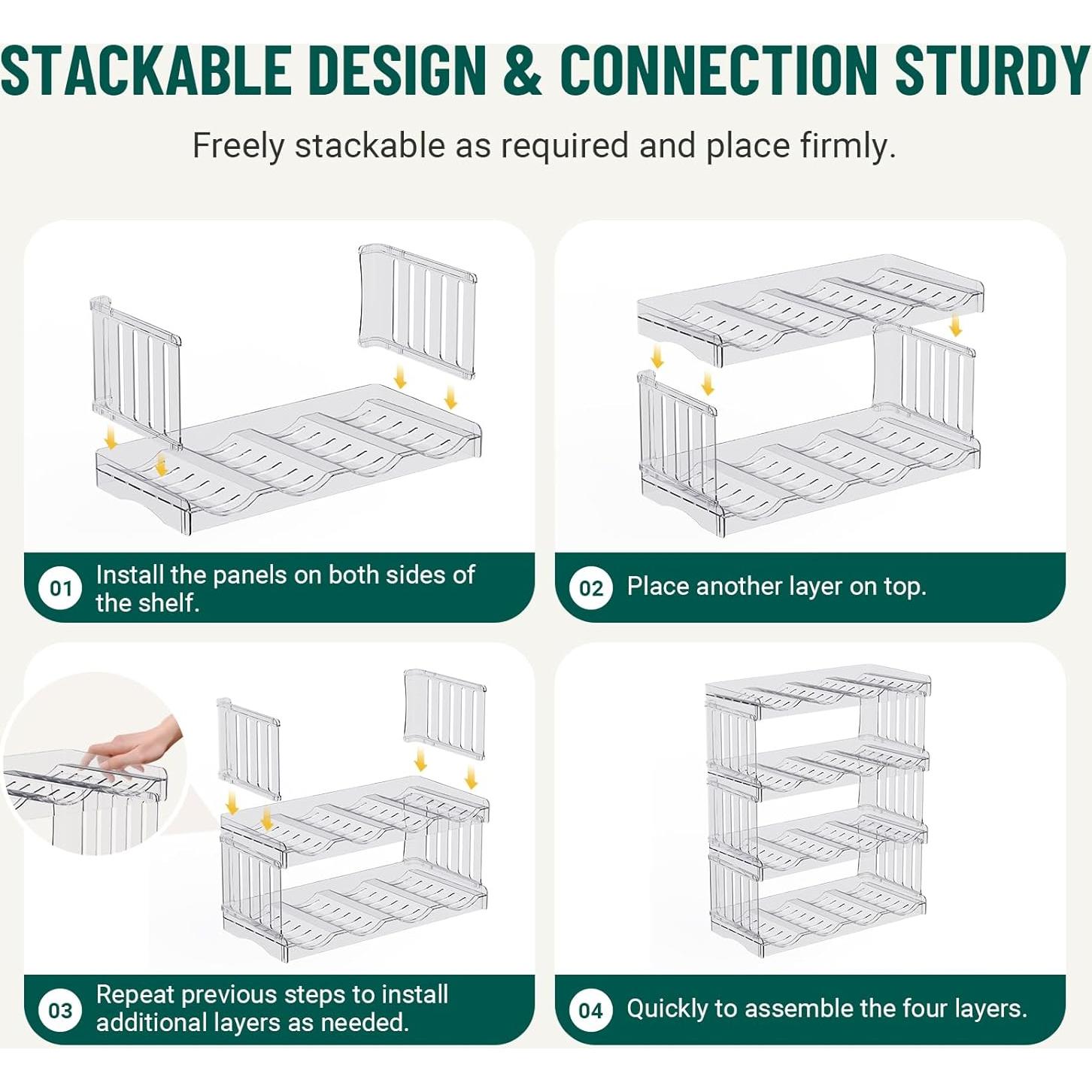 STACKABLE DESIGN & CONNECTION STURDY

Freely stackable as required and place firmly.

01 Install the panels on both sides of the shelf.

02 Place another layer on top.

03 Repeat previous steps to install additional layers as needed.

04 Quickly to assemble the four layers.