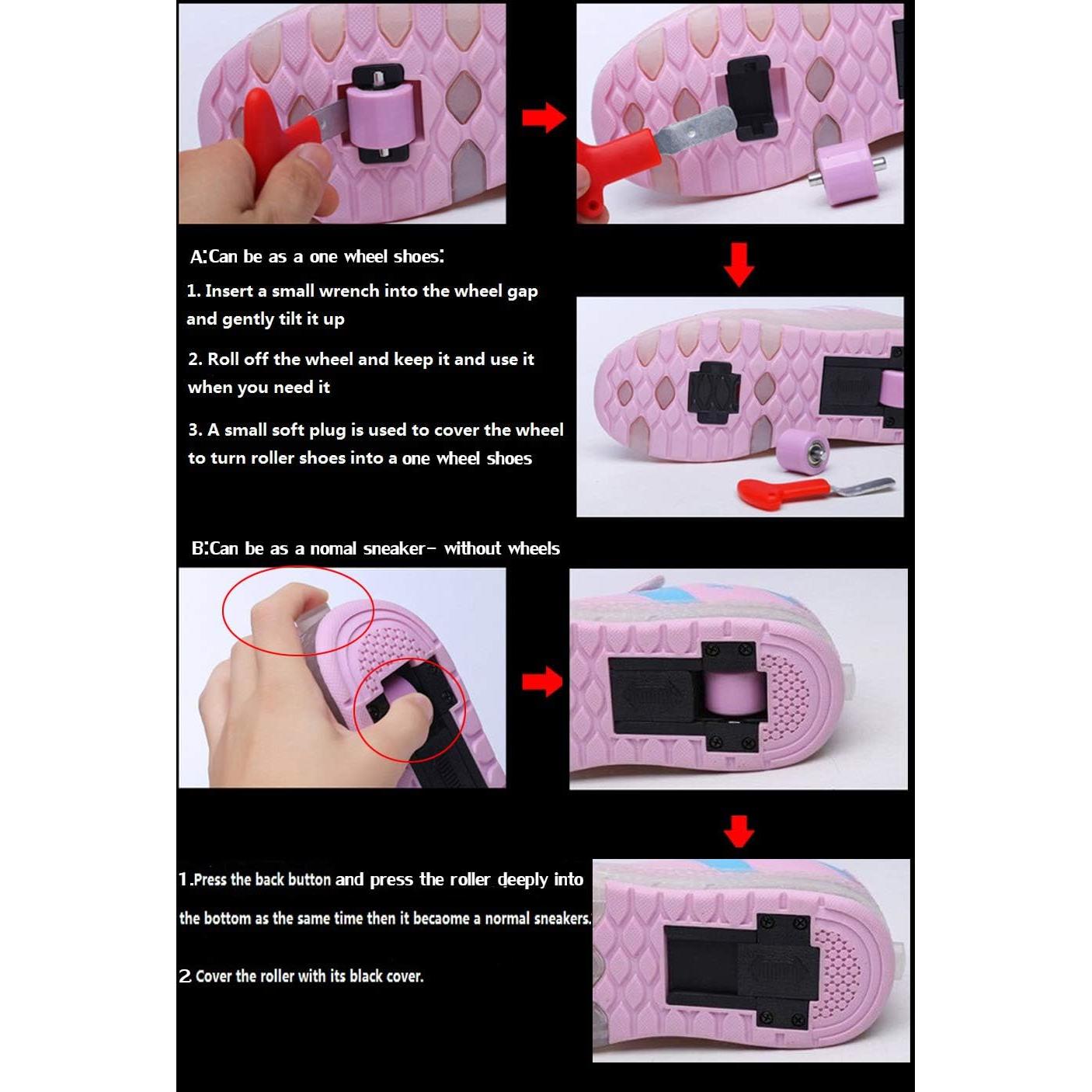 A:Can be as a one wheel shoes:

1. Insert a small wrench into the wheel gap and gently tilt it up

2. Roll off the wheel and keep it and use it when you need it

3. A small soft plug is used to cover the wheel to turn roller shoes into a one wheel shoes

B:Can be as a nomal sneaker- without wheels

1.Press the back button and press the roller deeply into the bottom as the same time then it becaome a normal sneakers.

2 Cover the roller with its black cover.