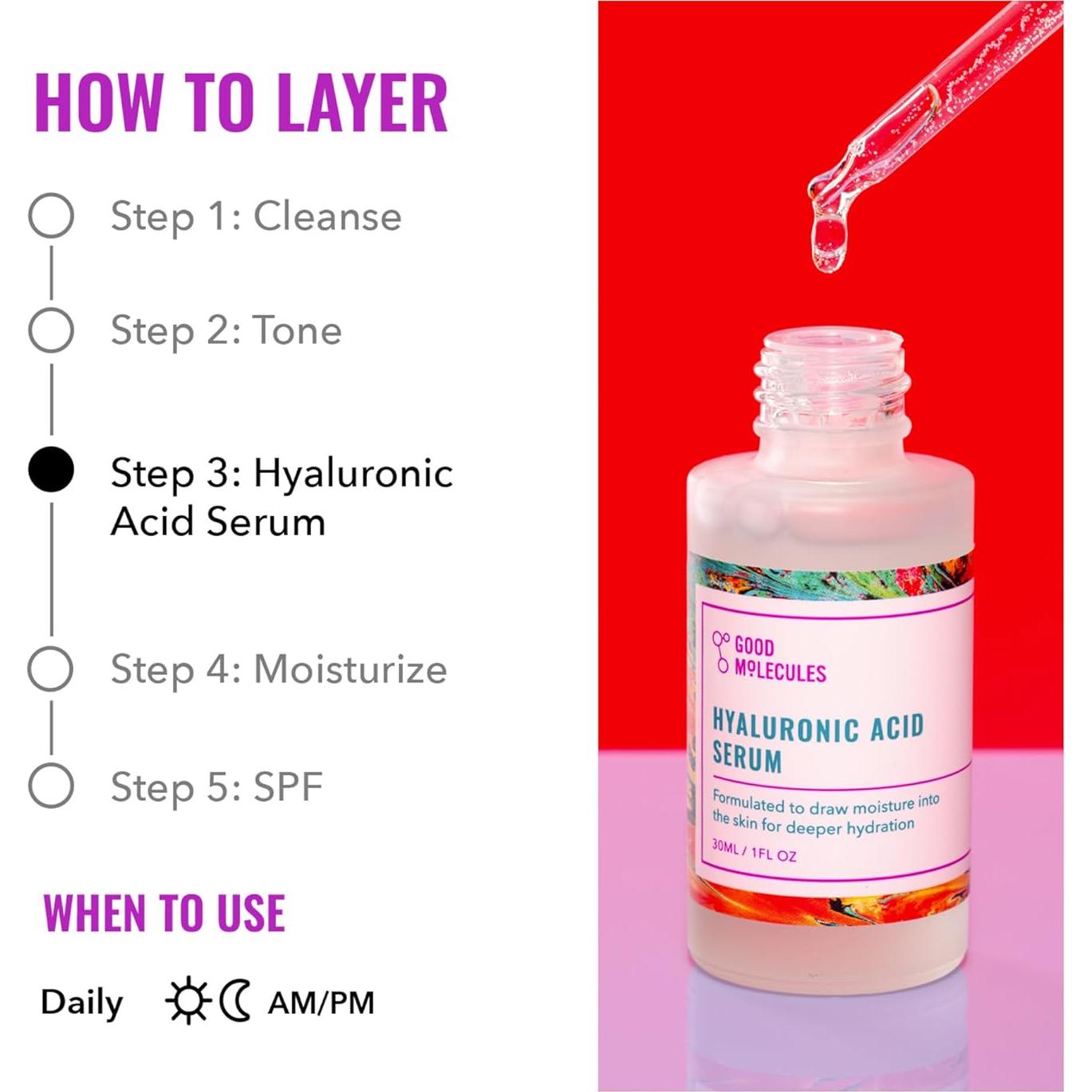 HOW TO LAYER

Step 1: Cleanse

Step 2: Tone

Step 3: Hyaluronic Acid Serum

Step 4: Moisturize

Step 5: SPF

WHEN TO USE

Daily AM/PM

GOOD MOLECULES

HYALURONIC ACID SERUM

Formulated to draw moisture into the skin for deeper hydration

30ML / 1FL OZ