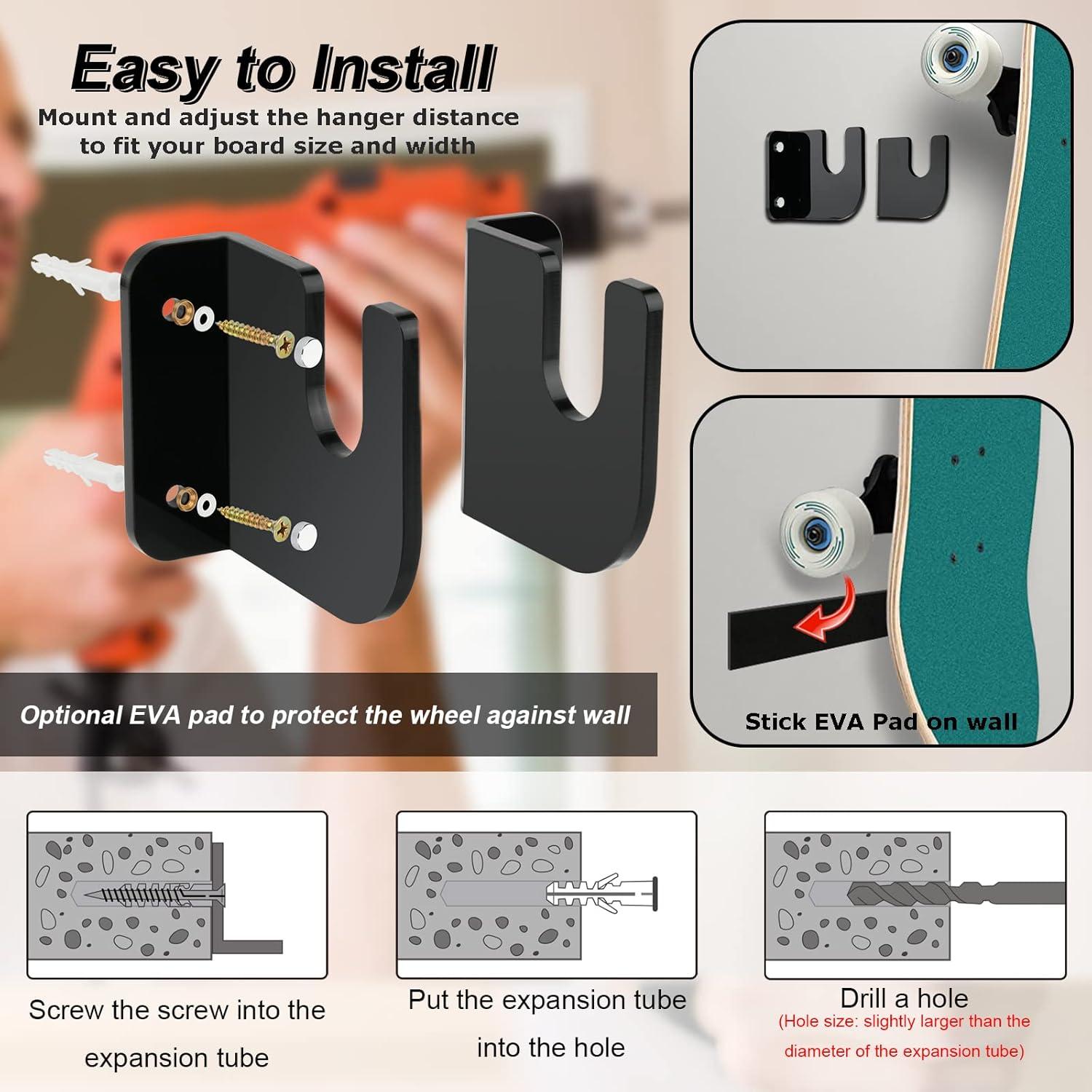 Easy to Install

Mount and adjust the hanger distance to fit your board size and width

Optional EVA pad to protect the wheel against wall

Stick EVA Pad on wall

Screw the screw into the expansion tube

Put the expansion tube into the hole

Drill a hole
(Hole size: slightly larger than the diameter of the expansion tube)