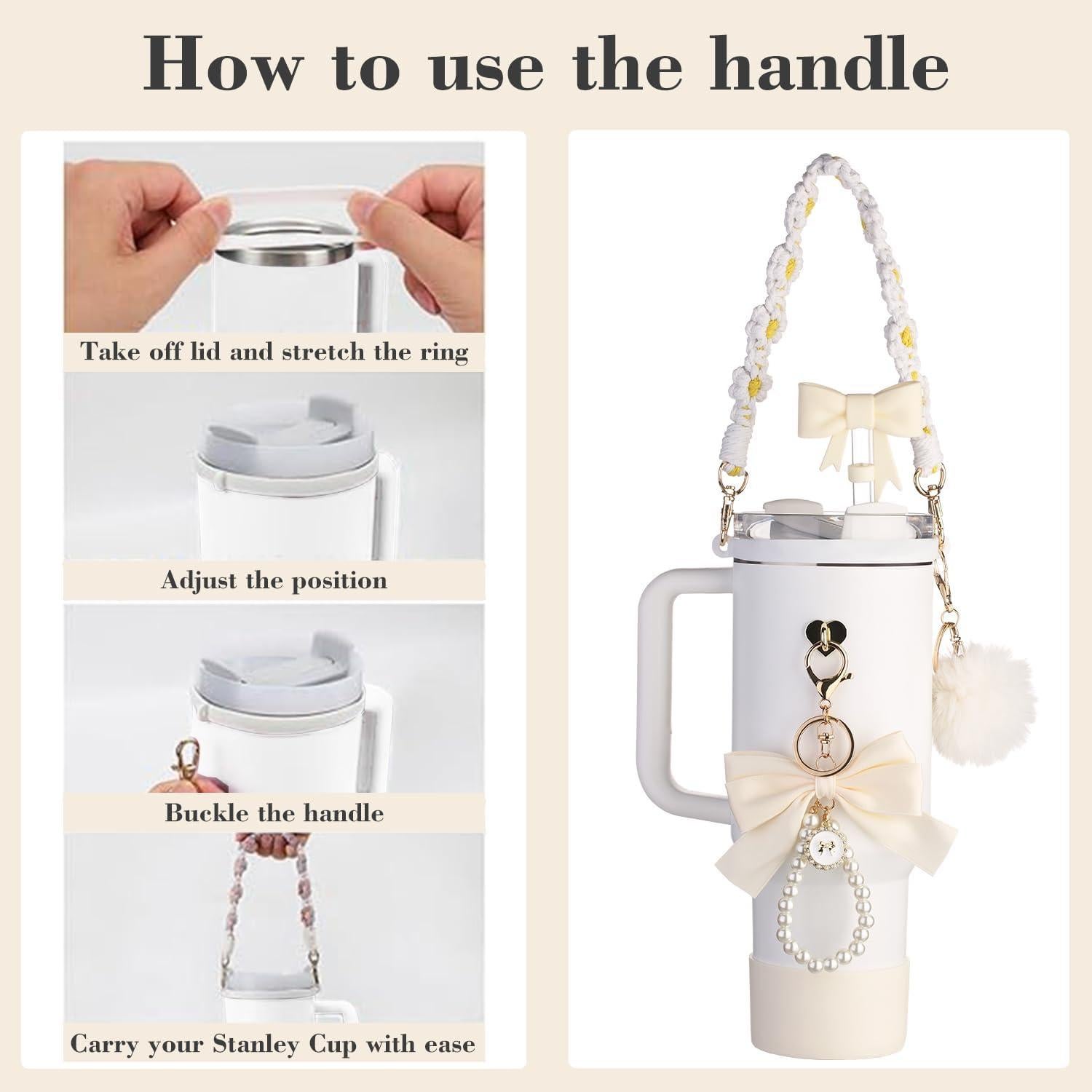 How to use the handle

Take off lid and stretch the ring

Adjust the position

Buckle the handle

Carry your Stanley Cup with ease