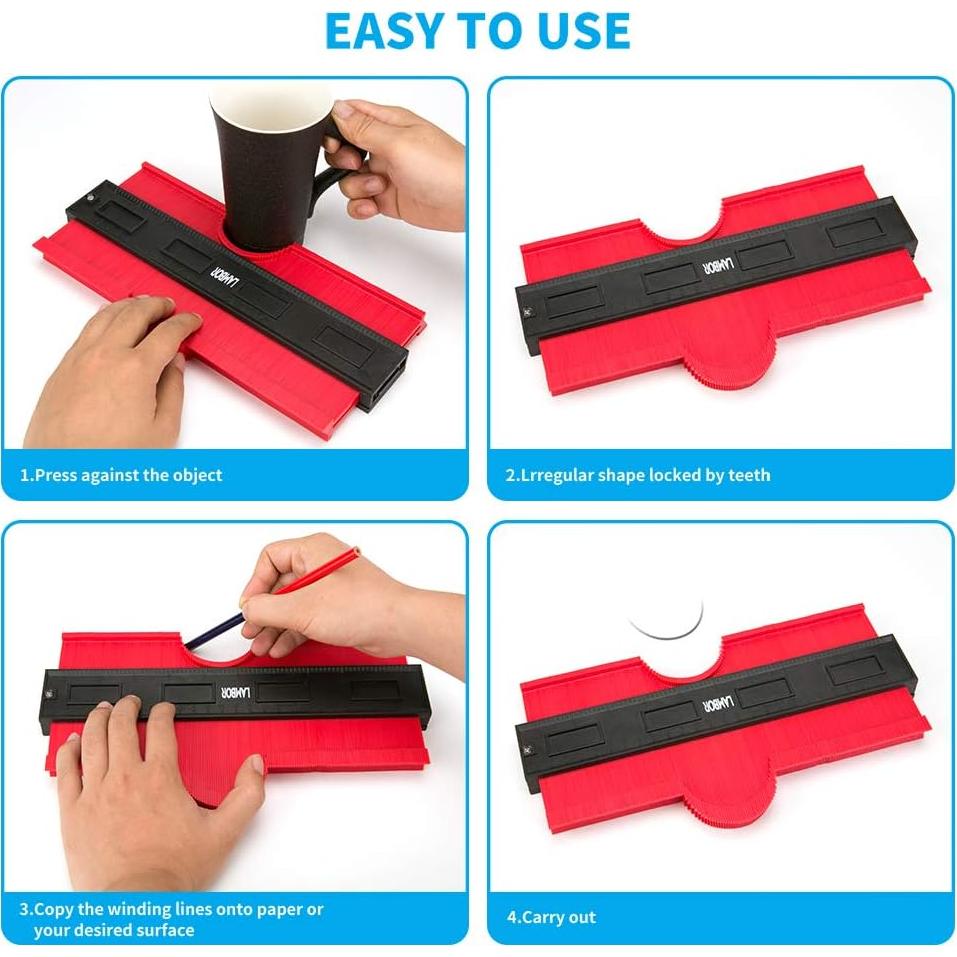 EASY TO USE

LANBOR

1.Press against the object

LANBOR

2.Lrregular shape locked by teeth

LANBOR

3.Copy the winding lines onto paper or your desired surface

LANBOR

4.Carry out