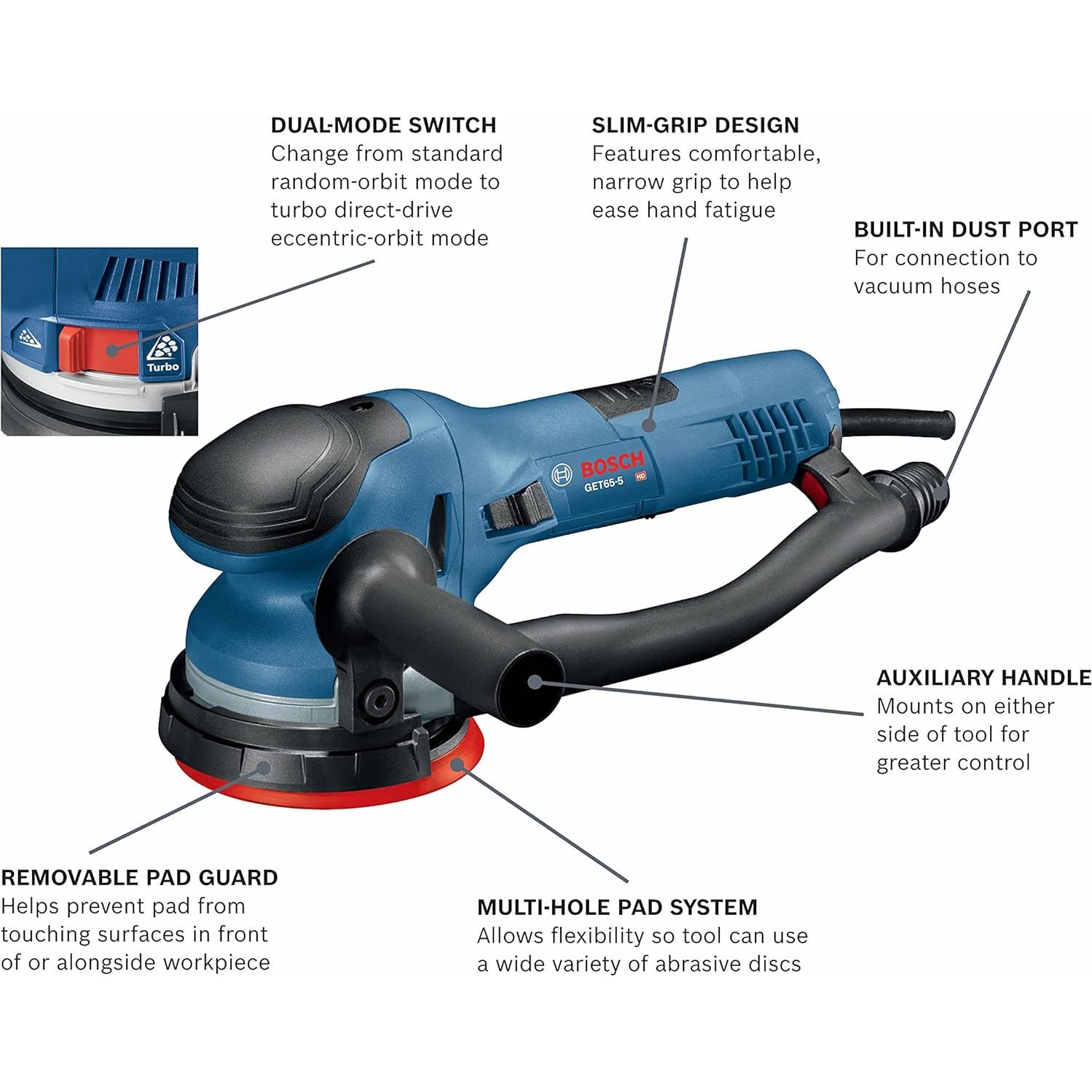 DUAL-MODE SWITCH
Change from standard random-orbit mode to turbo direct-drive eccentric-orbit mode

SLIM-GRIP DESIGN
Features comfortable, narrow grip to help ease hand fatigue

BUILT-IN DUST PORT
For connection to vacuum hoses

Turbo

BOSCH
GET65-5
HD

AUXILIARY HANDLE
Mounts on either side of tool for greater control

REMOVABLE PAD GUARD
Helps prevent pad from touching surfaces in front of or alongside workpiece

MULTI-HOLE PAD SYSTEM
Allows flexibility so tool can use a wide variety of abrasive discs