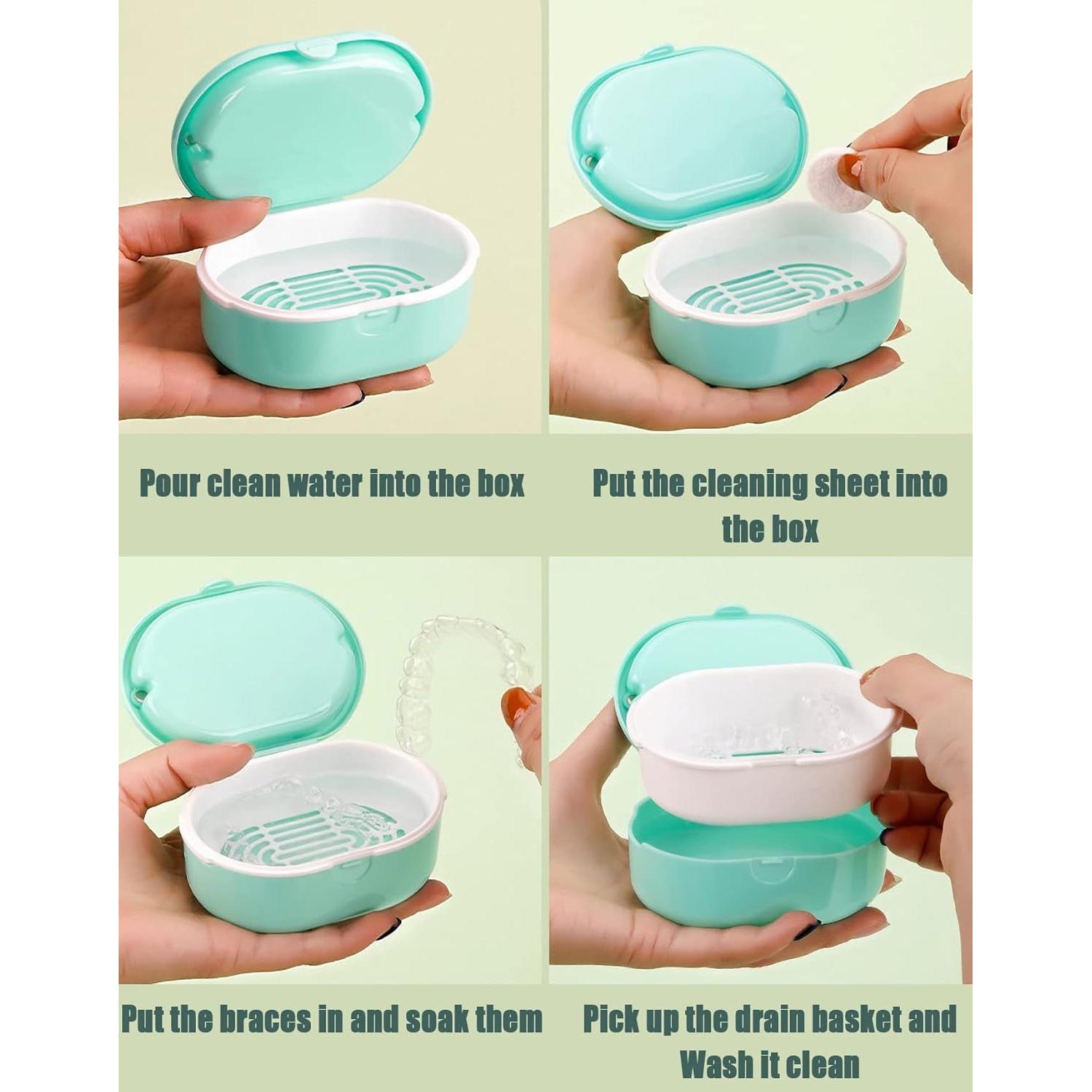 Pour clean water into the box

Put the cleaning sheet into the box

Put the braces in and soak them

Pick up the drain basket and Wash it clean