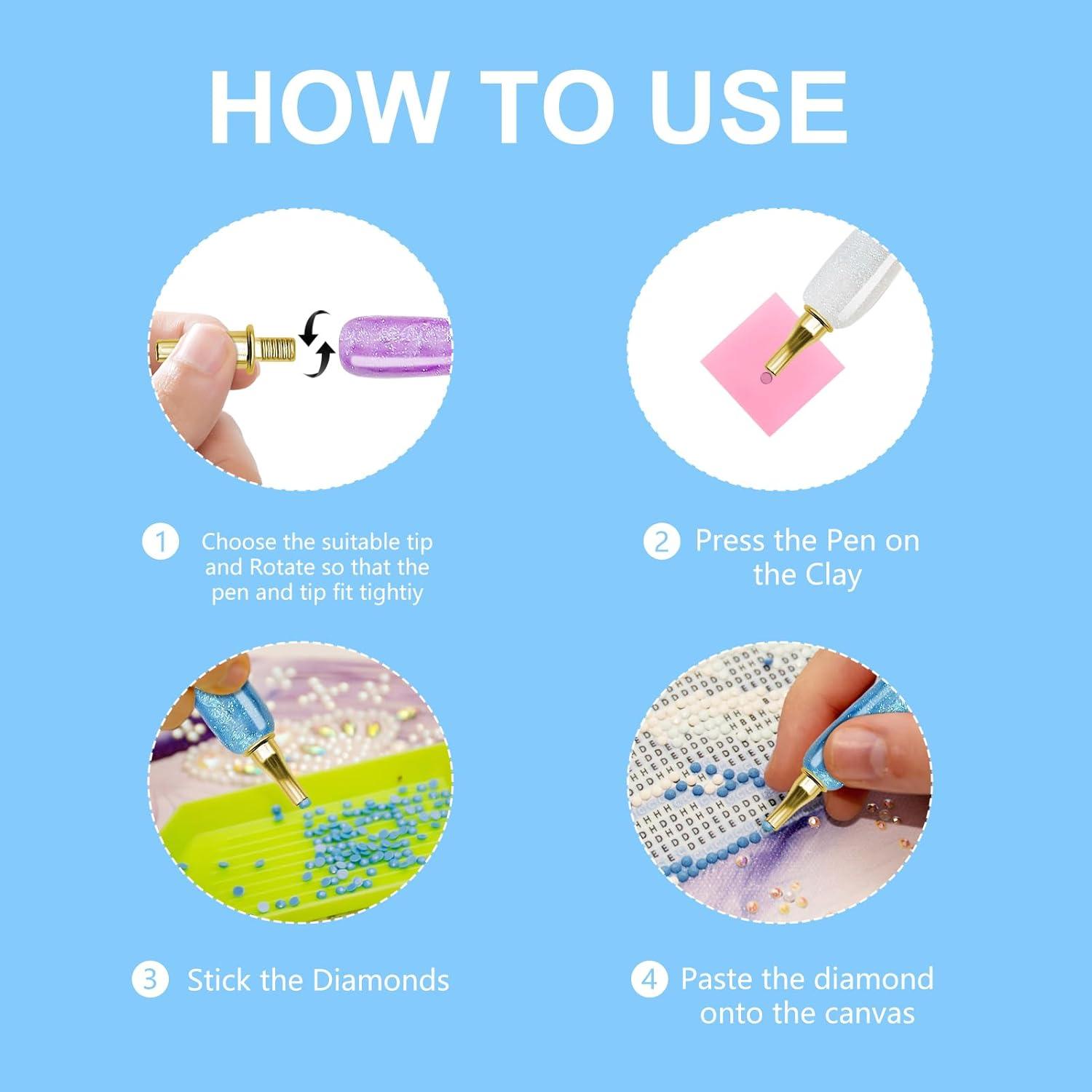 HOW TO USE

1 Choose the suitable tip and Rotate so that the pen and tip fit tightiy

2 Press the Pen on the Clay

3 Stick the Diamonds

4 Paste the diamond onto the canvas