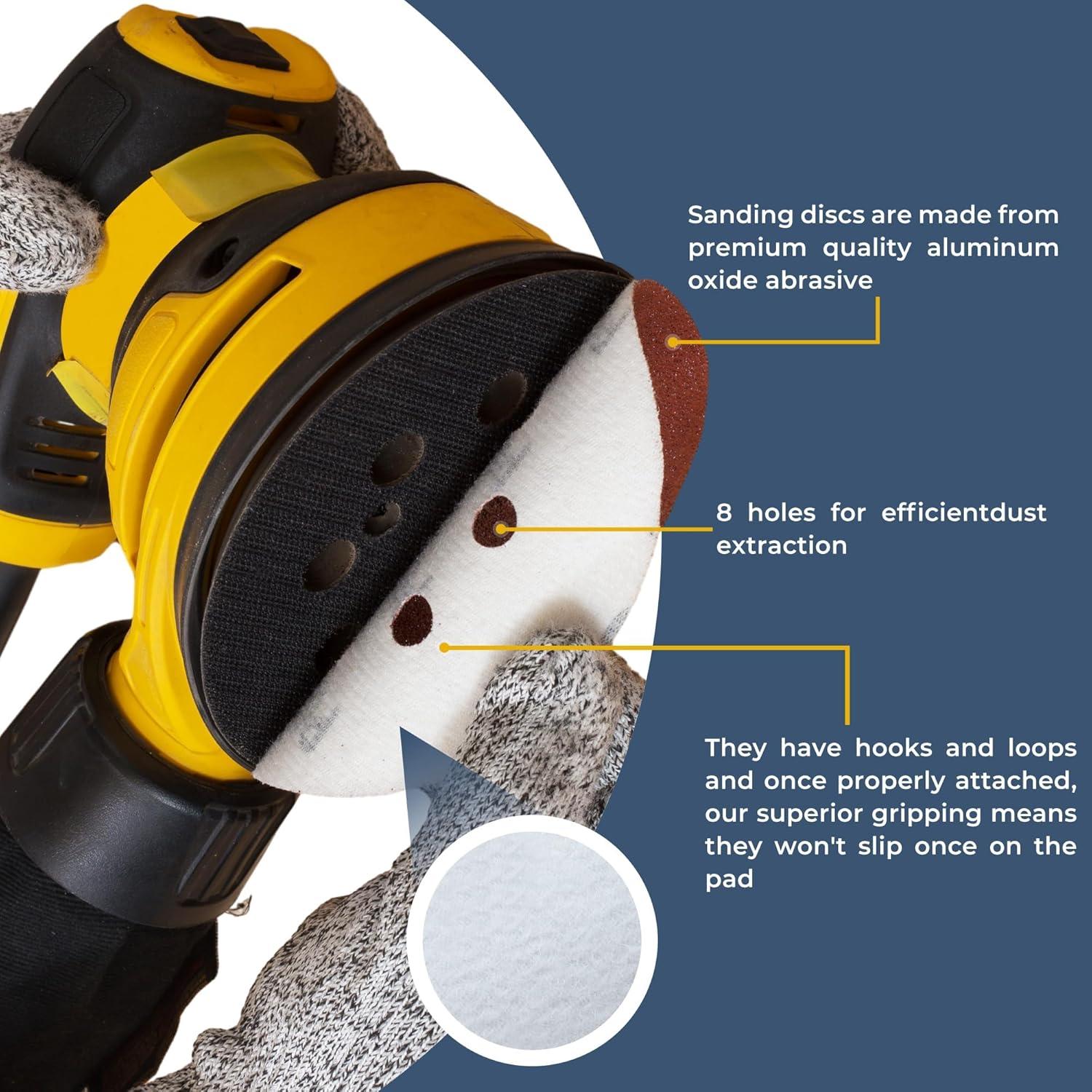 Sanding discs are made from premium quality aluminum oxide abrasive

8 holes for efficientdust extraction

They have hooks and loops and once properly attached, our superior gripping means they won't slip once on the pad