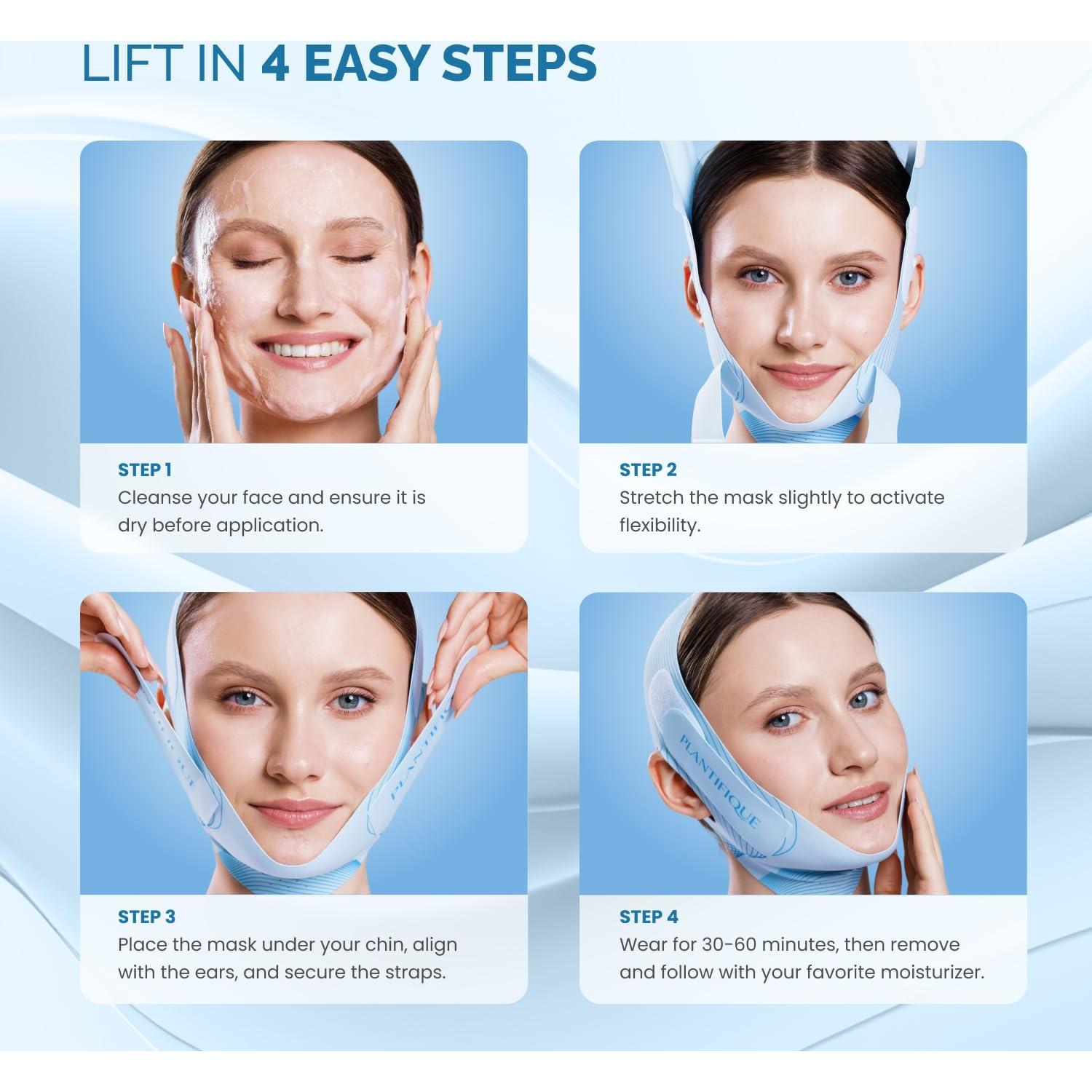 LIFT IN 4 EASY STEPS

STEP 1
Cleanse your face and ensure it is dry before application.

STEP 2
Stretch the mask slightly to activate flexibility.

PLANTIFIQUE

STEP 3
Place the mask under your chin, align with the ears, and secure the straps.

PLANTIFIQUE

STEP 4
Wear for 30-60 minutes, then remove and follow with your favorite moisturizer.