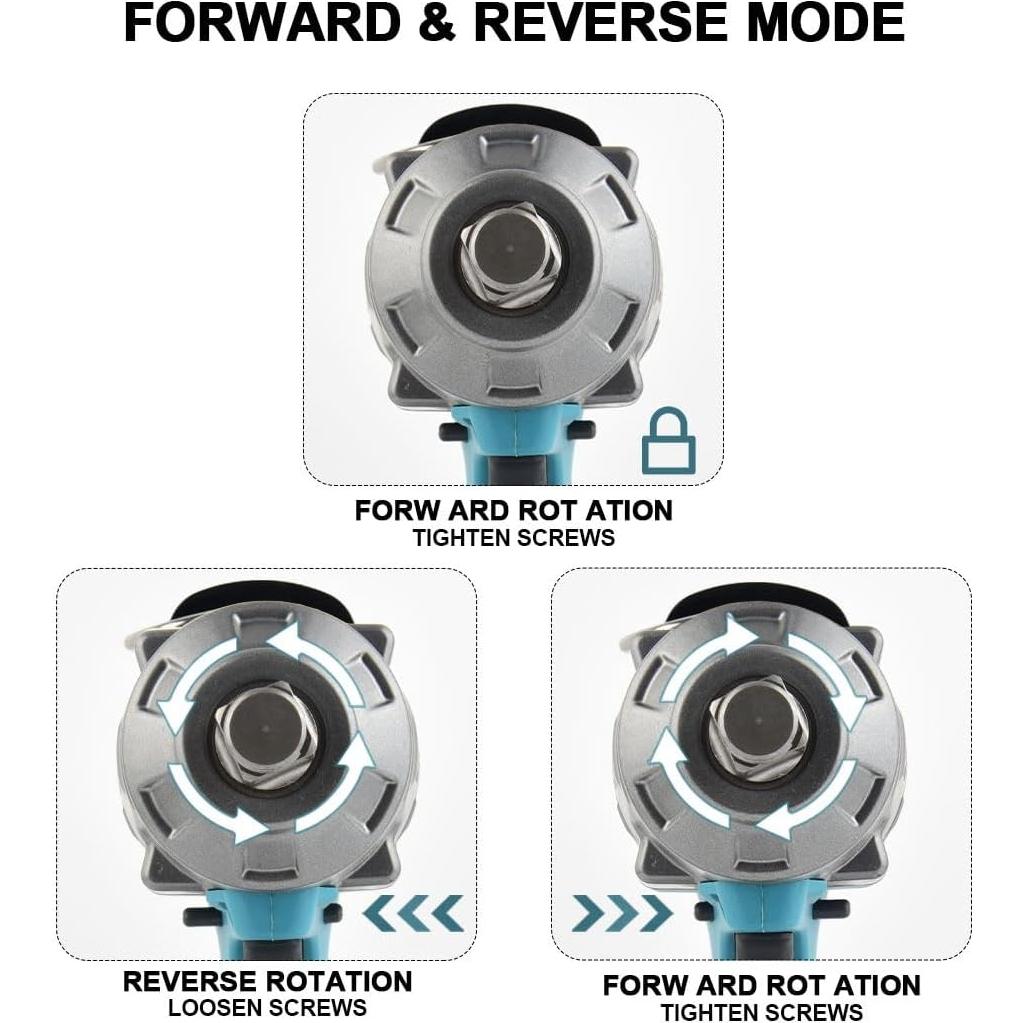 FORWARD & REVERSE MODE

FORW ARD ROT ATION
TIGHTEN SCREWS

REVERSE ROTATION
LOOSEN SCREWS

FORW ARD ROT ATION
TIGHTEN SCREWS