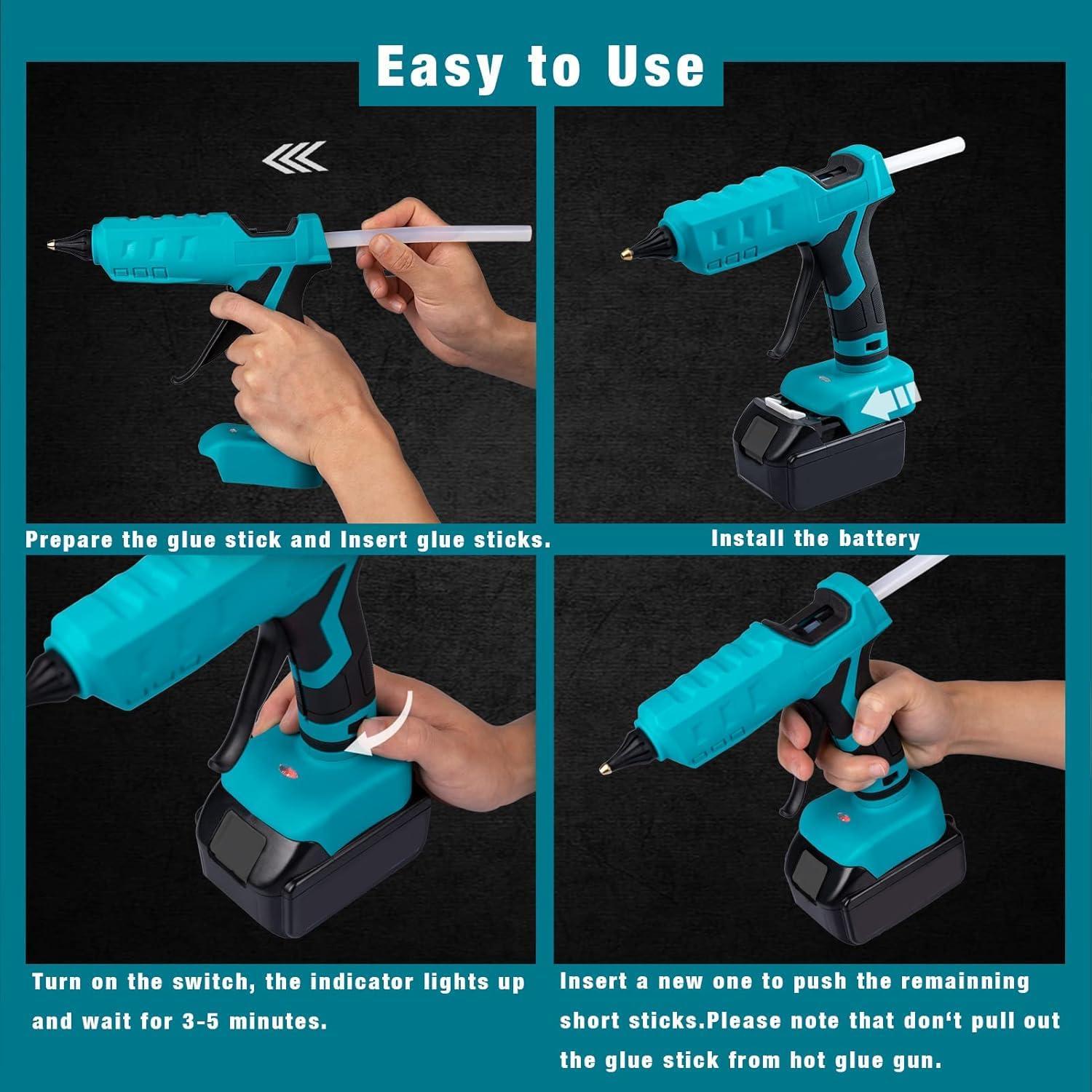 Easy to Use

Prepare the glue stick and Insert glue sticks.

Install the battery

Turn on the switch, the indicator lights up and wait for 3-5 minutes.

Insert a new one to push the remainning short sticks.Please note that don‘t pull out the glue stick from hot glue gun.