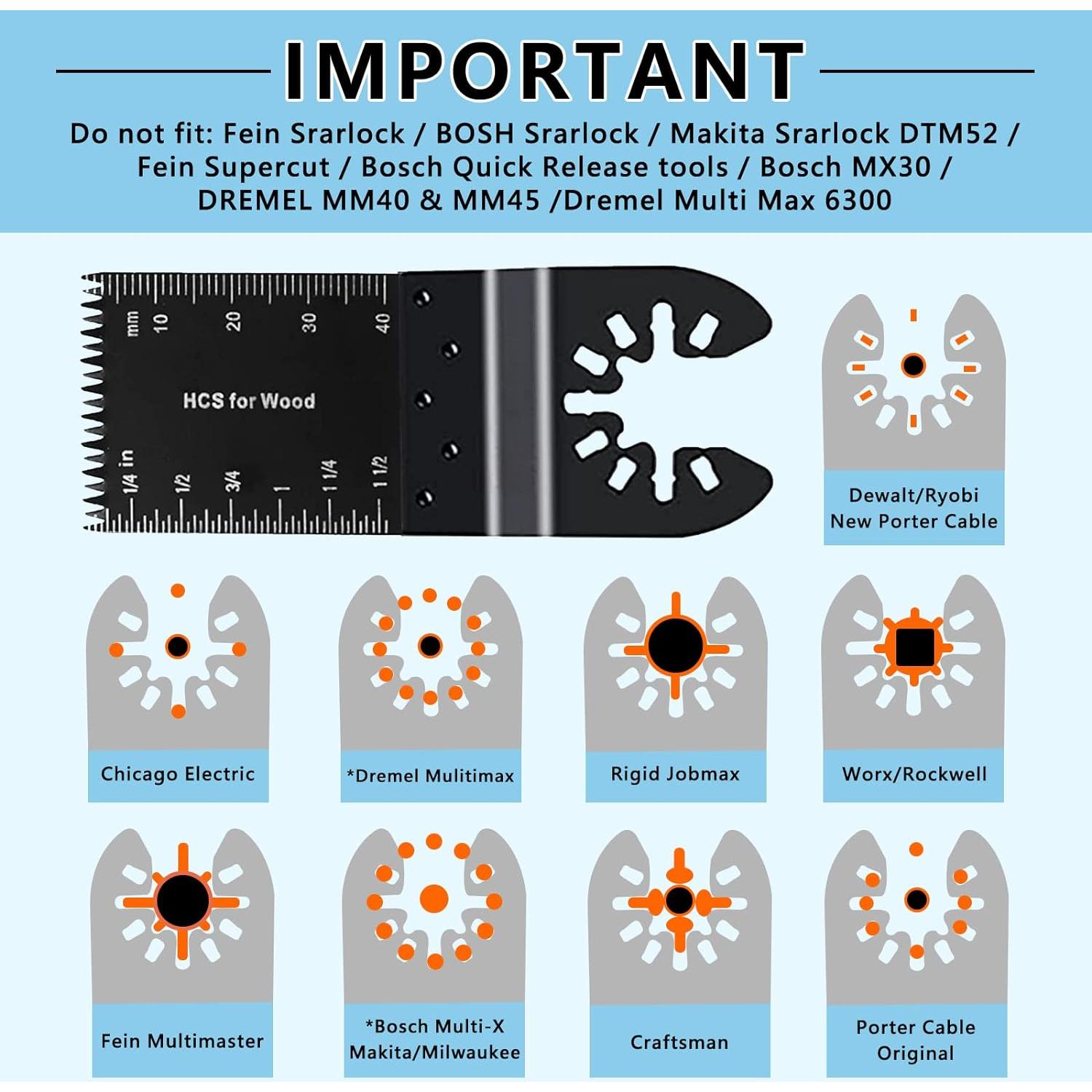 IMPORTANT

Do not fit: Fein Srarlock / BOSH Srarlock / Makita Srarlock DTM52 / Fein Supercut / Bosch Quick Release tools / Bosch MX30 / DREMEL MM40 & MM45 /Dremel Multi Max 6300

mm 10 20 30 40

HCS for Wood

1/4 in 1/2 3/4 1 1 1/4 1 1/2

Dewalt/Ryobi
New Porter Cable

Chicago Electric

*Dremel Mulitimax

Rigid Jobmax

Worx/Rockwell

Fein Multimaster

*Bosch Multi-X
Makita/Milwaukee

Craftsman

Porter Cable
Original