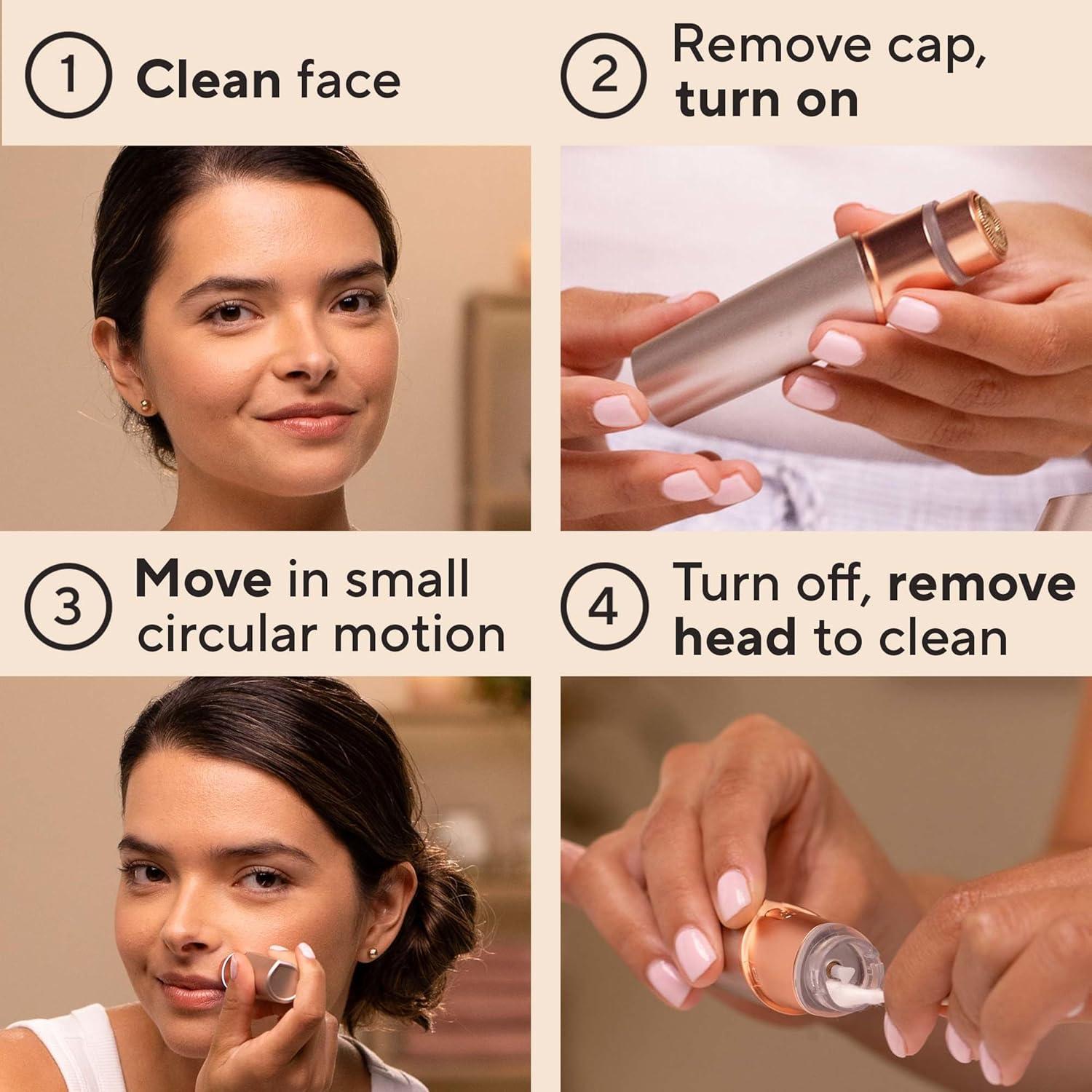 1 Clean face

2 Remove cap, turn on

3 Move in small circular motion

4 Turn off, remove head to clean