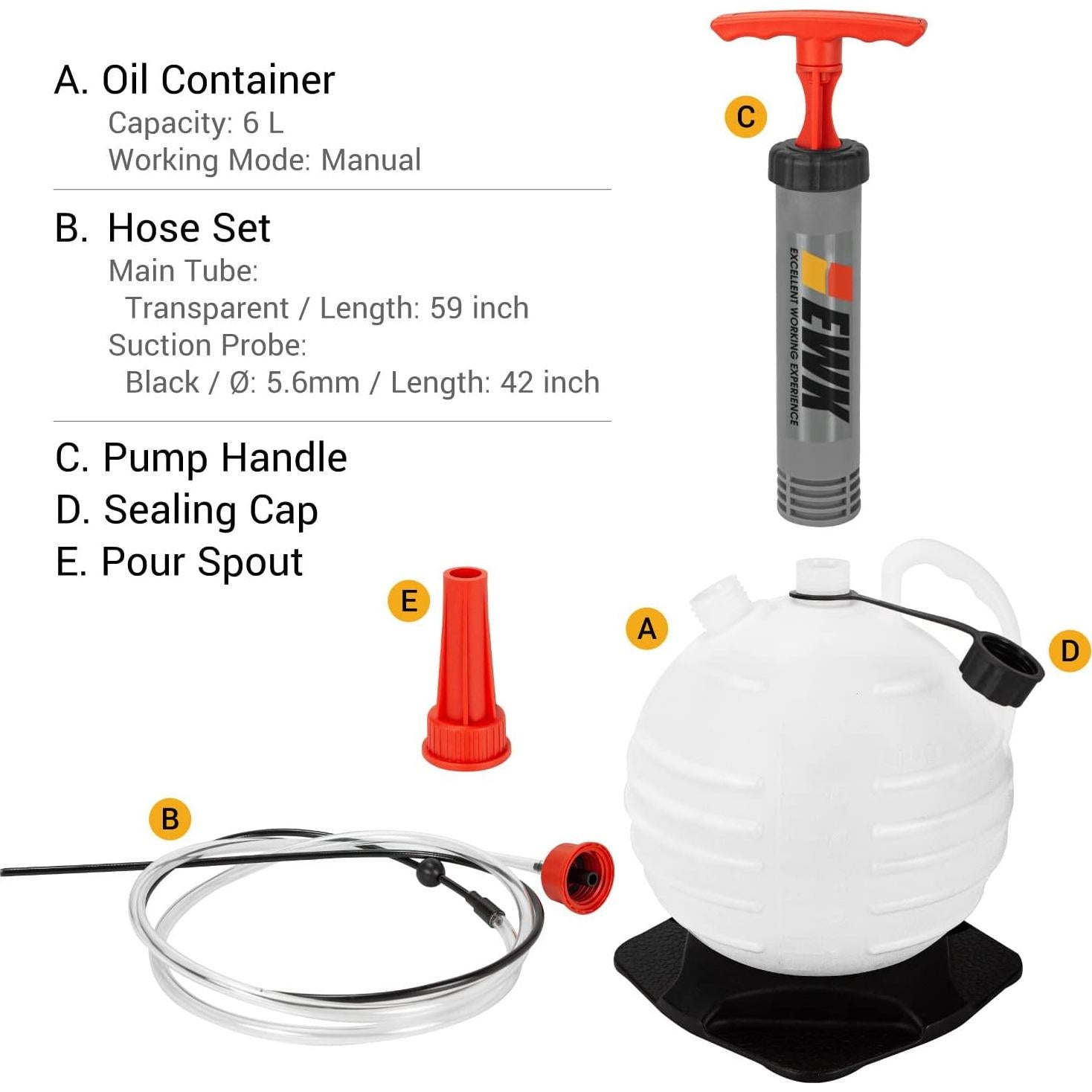 A. Oil Container
Capacity: 6 L
Working Mode: Manual

B. Hose Set
Main Tube:
Transparent / Length: 59 inch
Suction Probe:
Black / Ø: 5.6mm / Length: 42 inch

C. Pump Handle
D. Sealing Cap
E. Pour Spout

C

EWK
EXCELLENT WORKING EXPERIENCE

E

A

D

B