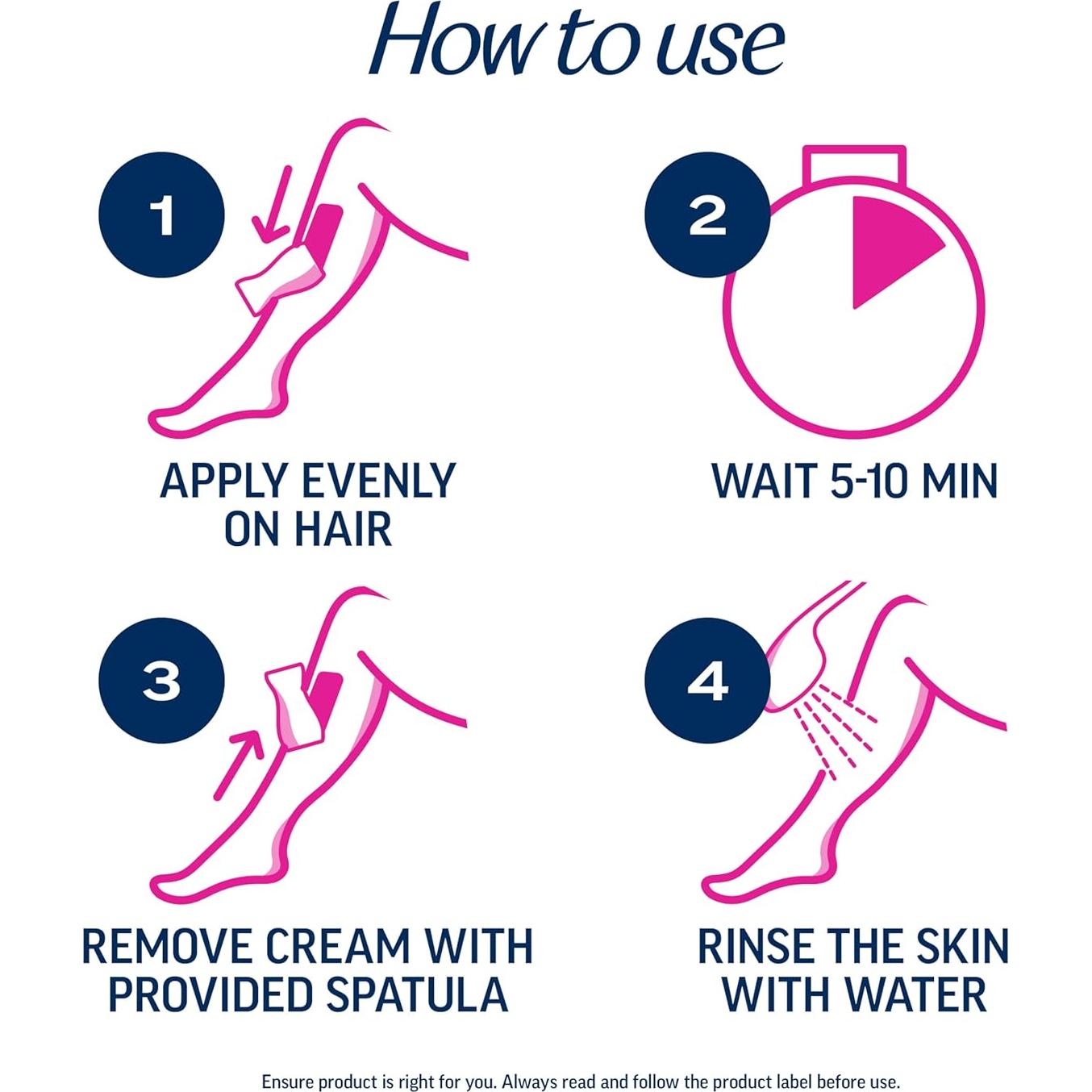 How to use

1

APPLY EVENLY ON HAIR

2

WAIT 5-10 MIN

3

REMOVE CREAM WITH PROVIDED SPATULA

4

RINSE THE SKIN WITH WATER

Ensure product is right for you. Always read and follow the product label before use.