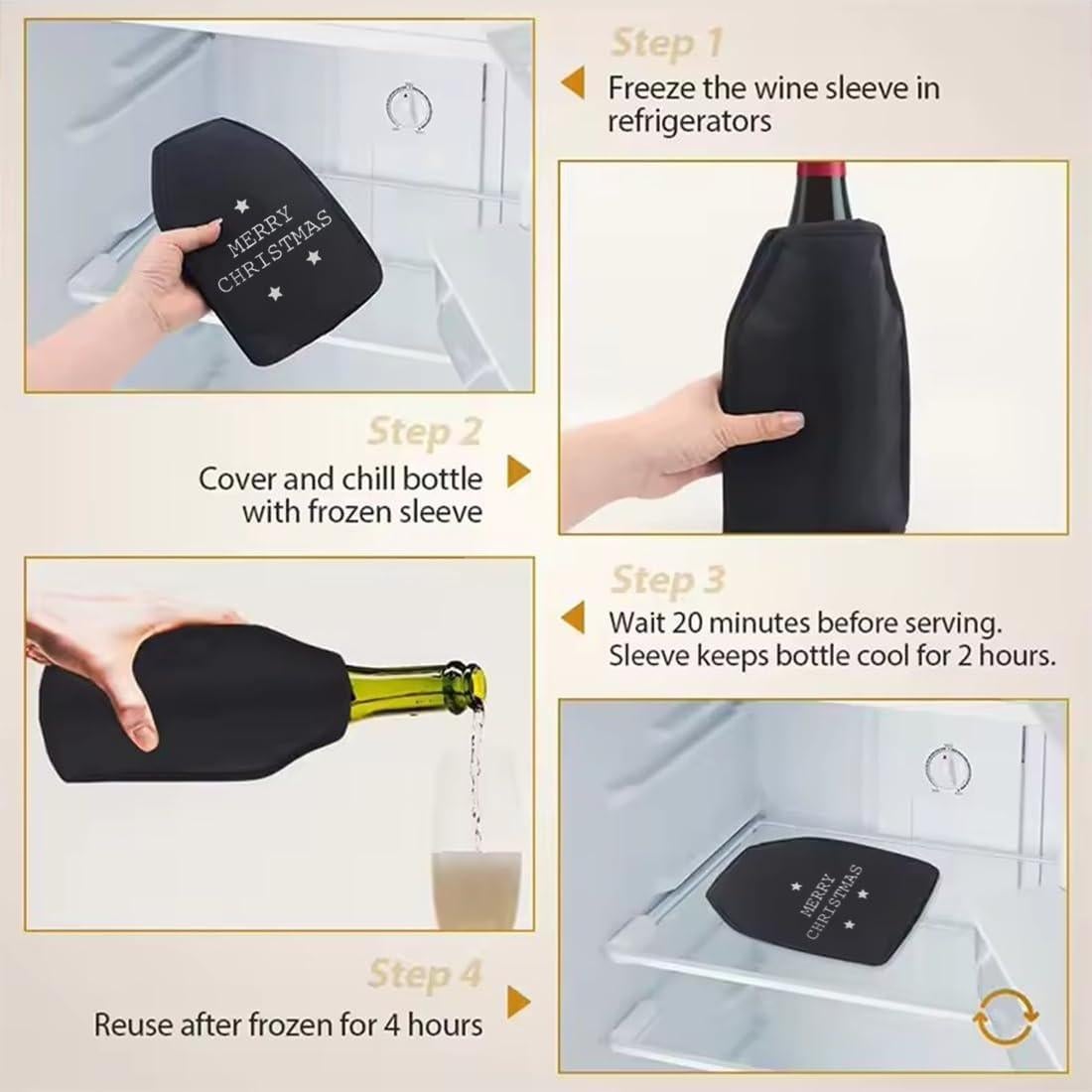 MERRY CHRISTMAS

Step 1
Freeze the wine sleeve in refrigerators

Step 2
Cover and chill bottle with frozen sleeve

Step 3
Wait 20 minutes before serving. Sleeve keeps bottle cool for 2 hours.

MERRY CHRISTMAS

Step 4
Reuse after frozen for 4 hours