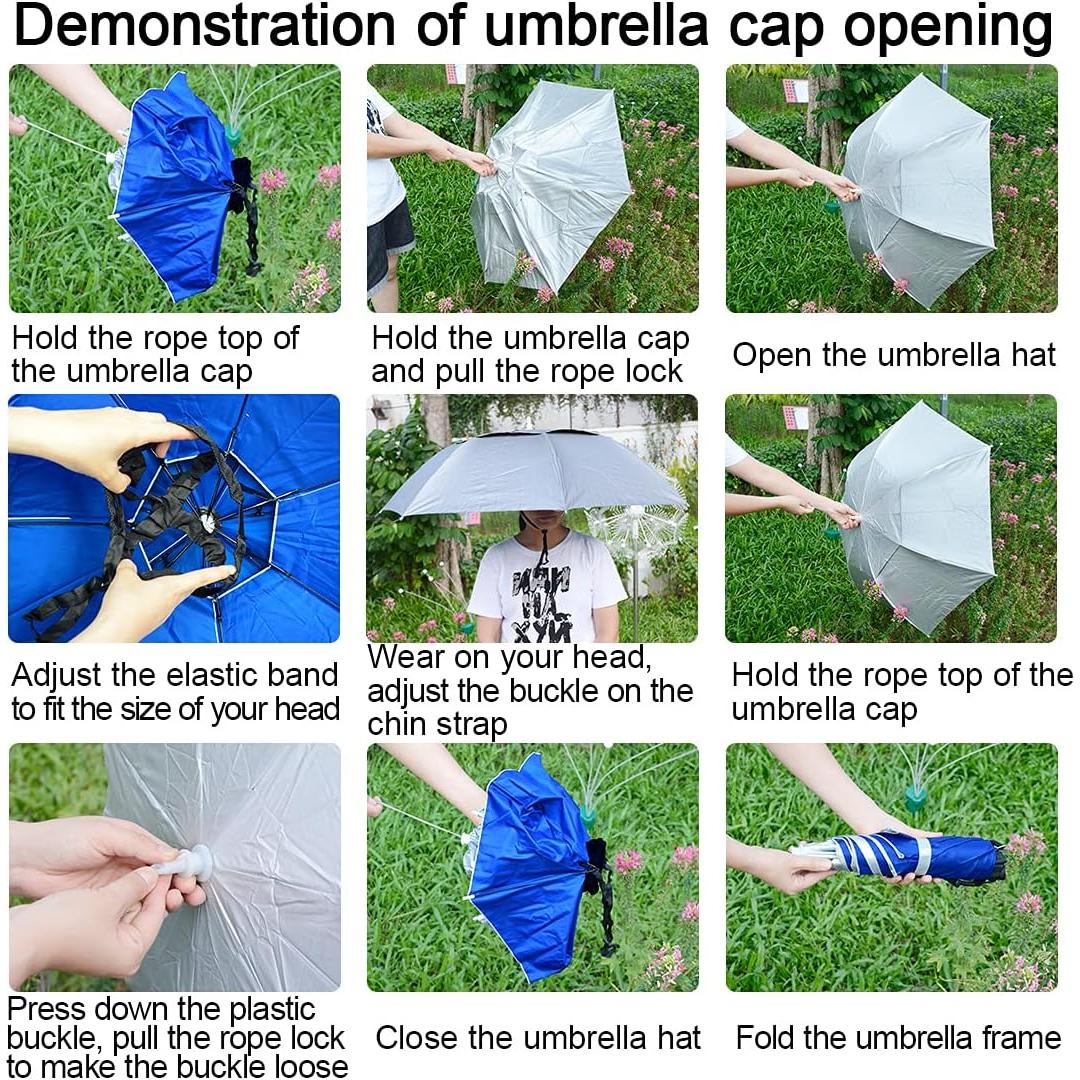 Demonstration of umbrella cap opening

Hold the rope top of the umbrella cap

Hold the umbrella cap and pull the rope lock

Open the umbrella hat

Adjust the elastic band to fit the size of your head

Wear on your head, adjust the buckle on the chin strap

Hold the rope top of the umbrella cap

Press down the plastic buckle, pull the rope lock to make the buckle loose

Close the umbrella hat

Fold the umbrella frame