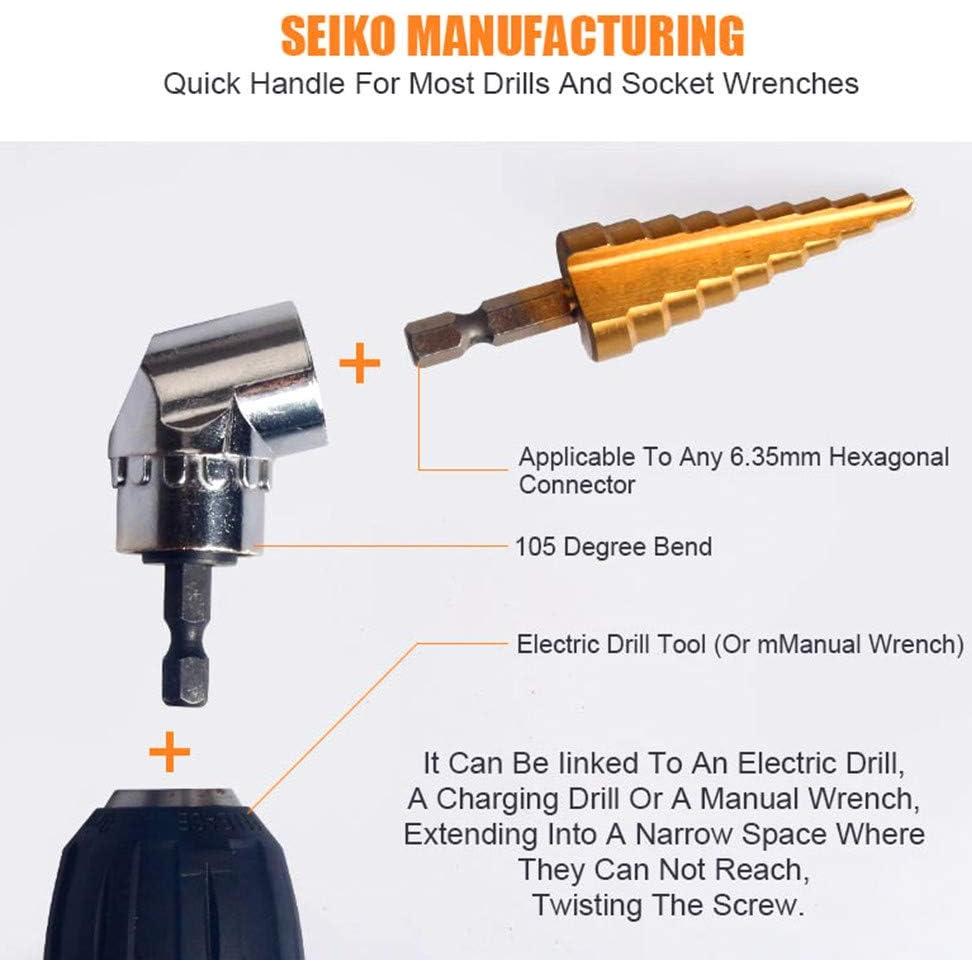 SEIKO MANUFACTURING

Quick Handle For Most Drills And Socket Wrenches

+

Applicable To Any 6.35mm Hexagonal Connector

105 Degree Bend

Electric Drill Tool (Or mManual Wrench)

+

It Can Be linked To An Electric Drill, A Charging Drill Or A Manual Wrench, Extending Into A Narrow Space Where They Can Not Reach, Twisting The Screw.