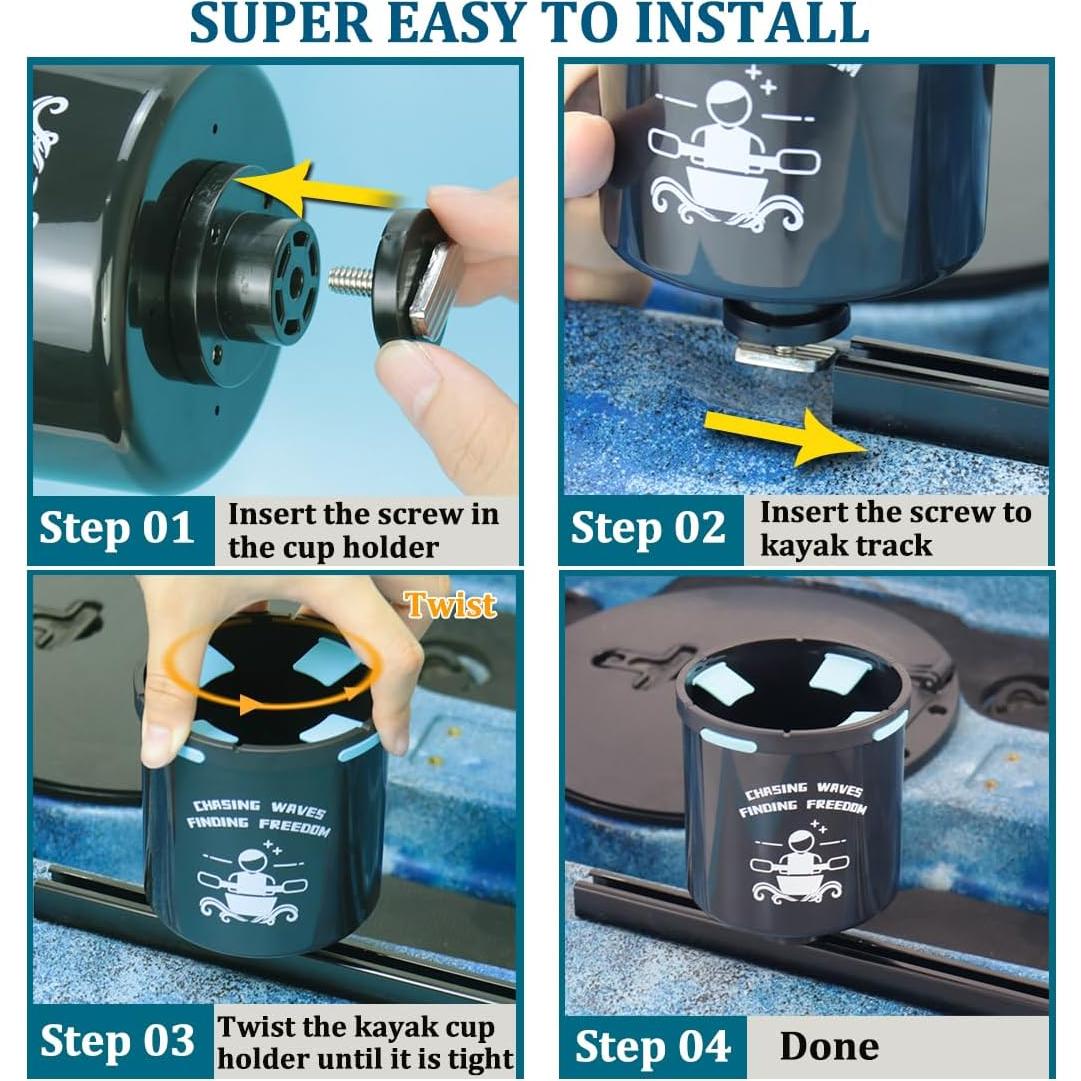 SUPER EASY TO INSTALL

Step 01 Insert the screw in the cup holder

Step 02 Insert the screw to kayak track

Twist

CHASING WAVES FINDING FREEDOM

Step 03 Twist the kayak cup holder until it is tight

CHASING WAVES FINDING FREEDOM

Step 04 Done