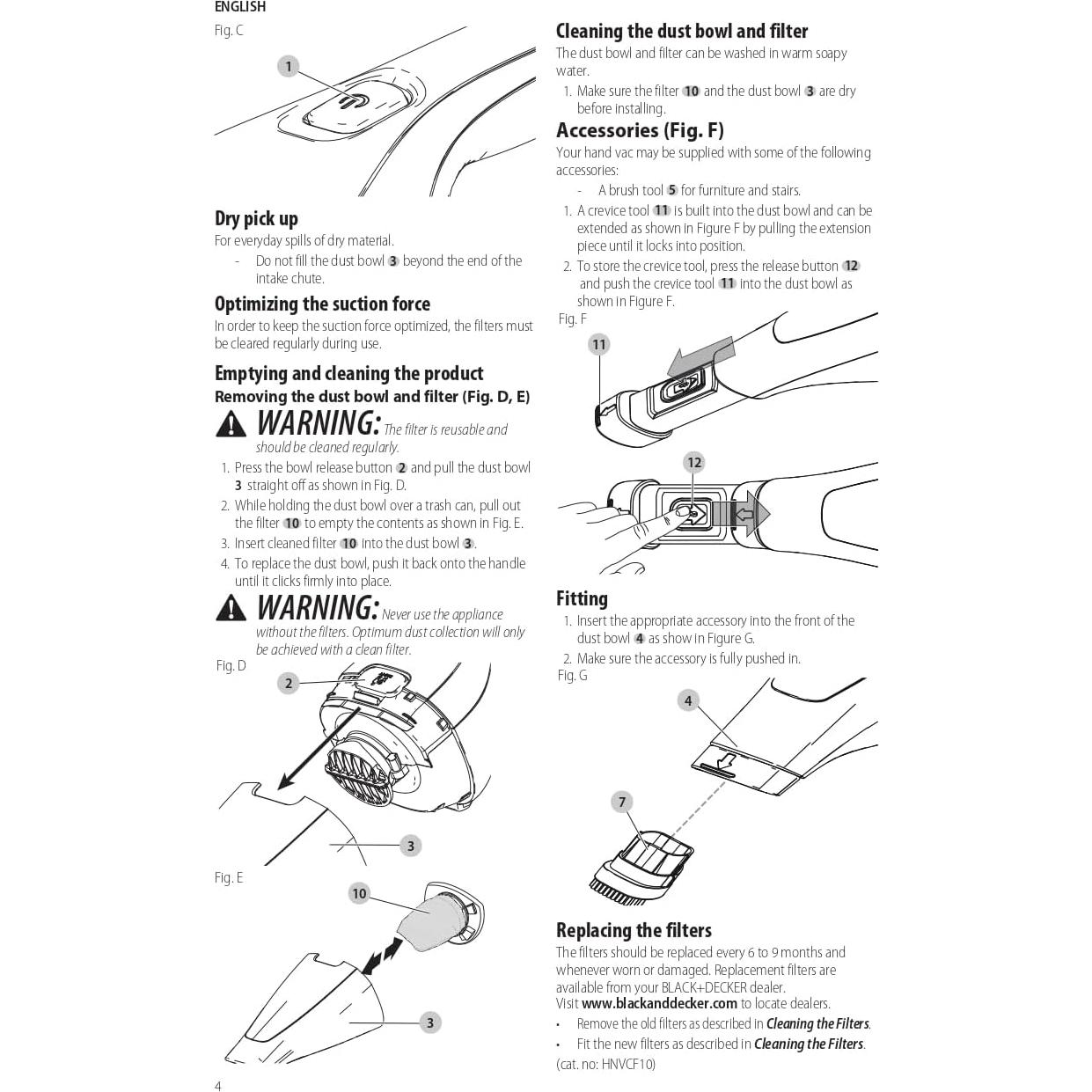 ENGLISH

Fig. C

1

Dry pick up

For everyday spills of dry material.

- Do not fill the dust bowl 3 beyond the end of the intake chute.

Optimizing the suction force

In order to keep the suction force optimized, the filters must be cleared regularly during use.

Emptying and cleaning the product

Removing the dust bowl and filter (Fig. D, E)

WARNING: The filter is reusable and should be cleaned regularly.

1. Press the bowl release button 2 and pull the dust bowl 3 straight off as shown in Fig. D.
2. While holding the dust bowl over a trash can, pull out the filter 10 to empty the contents as shown in Fig. E.
3. Insert cleaned filter 10 into the dust bowl 3.
4. To replace the dust bowl, push it back onto the handle until it clicks firmly into place.

WARNING: Never use the appliance without the filters. Optimum dust collection will only be achieved with a clean filter.

Fig. D

2

3

Fig. E

10

3

4

Cleaning the dust bowl and filter

The dust bowl and filter can be washed in warm soapy water.

1. Make sure the filter 10 and the dust bowl 3 are dry before installing.

Accessories (Fig. F)

Your hand vac may be supplied with some of the following accessories:

- A brush tool 5 for furniture and stairs.

1. A crevice tool 11 is built into the dust bowl and can be extended as shown in Figure F by pulling the extension piece until it locks into position.
2. To store the crevice tool, press the release button 12 and push the crevice tool 11 into the dust bowl as shown in Figure F.

Fig. F

11

12

Fitting

1. Insert the appropriate accessory into the front of the dust bowl 4 as show in Figure G.
2. Make sure the accessory is fully pushed in.

Fig. G

4

7

Replacing the filters

The filters should be replaced every 6 to 9 months and whenever worn or damaged. Replacement filters are available from your BLACK+DECKER dealer. Visit www.blackanddecker.com to locate dealers.

• Remove the old filters as described in Cleaning the Filters.
• Fit the new filters as described in Cleaning the Filters.

(cat. no: HNVCF10)