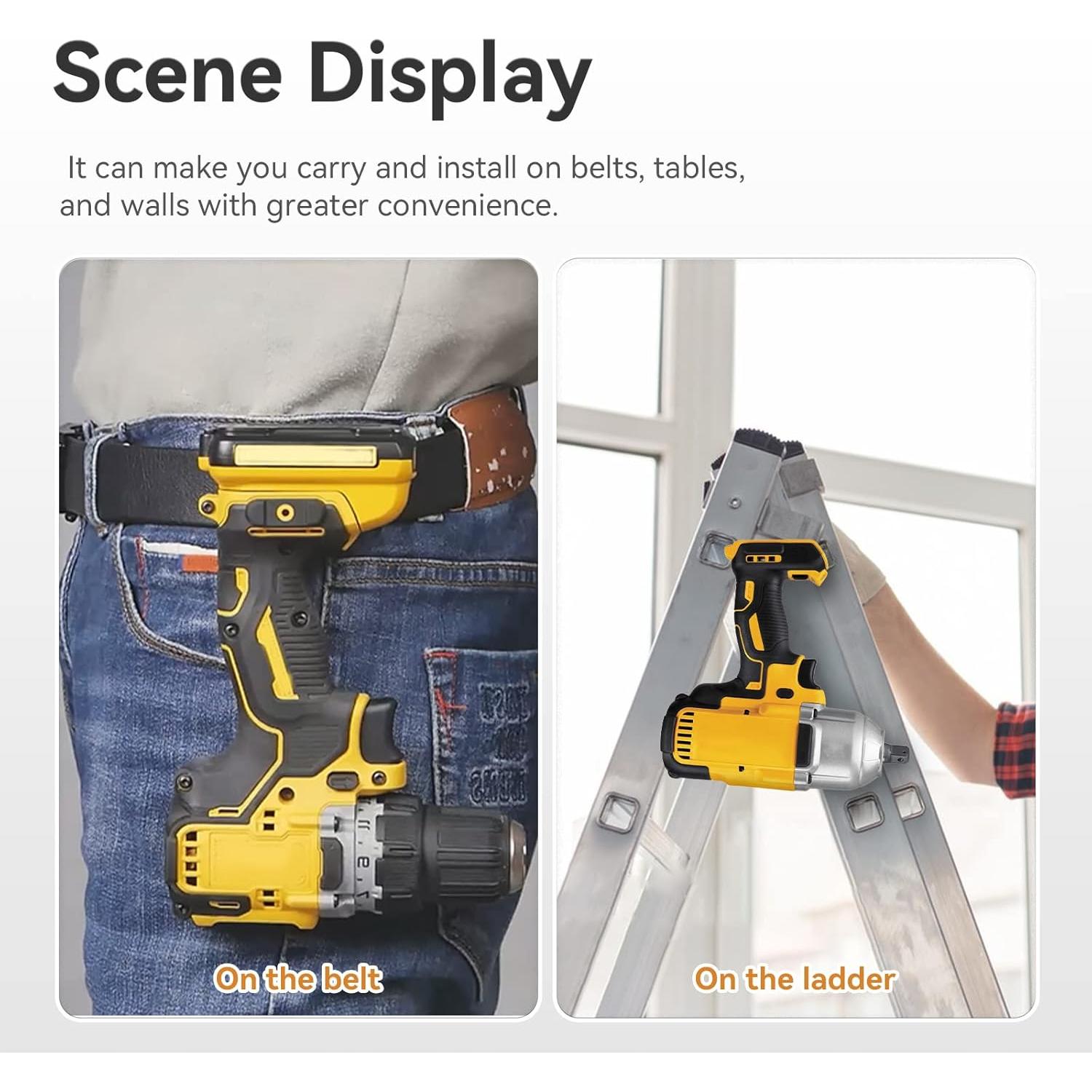 Scene Display

It can make you carry and install on belts, tables, and walls with greater convenience.

On the belt

On the ladder