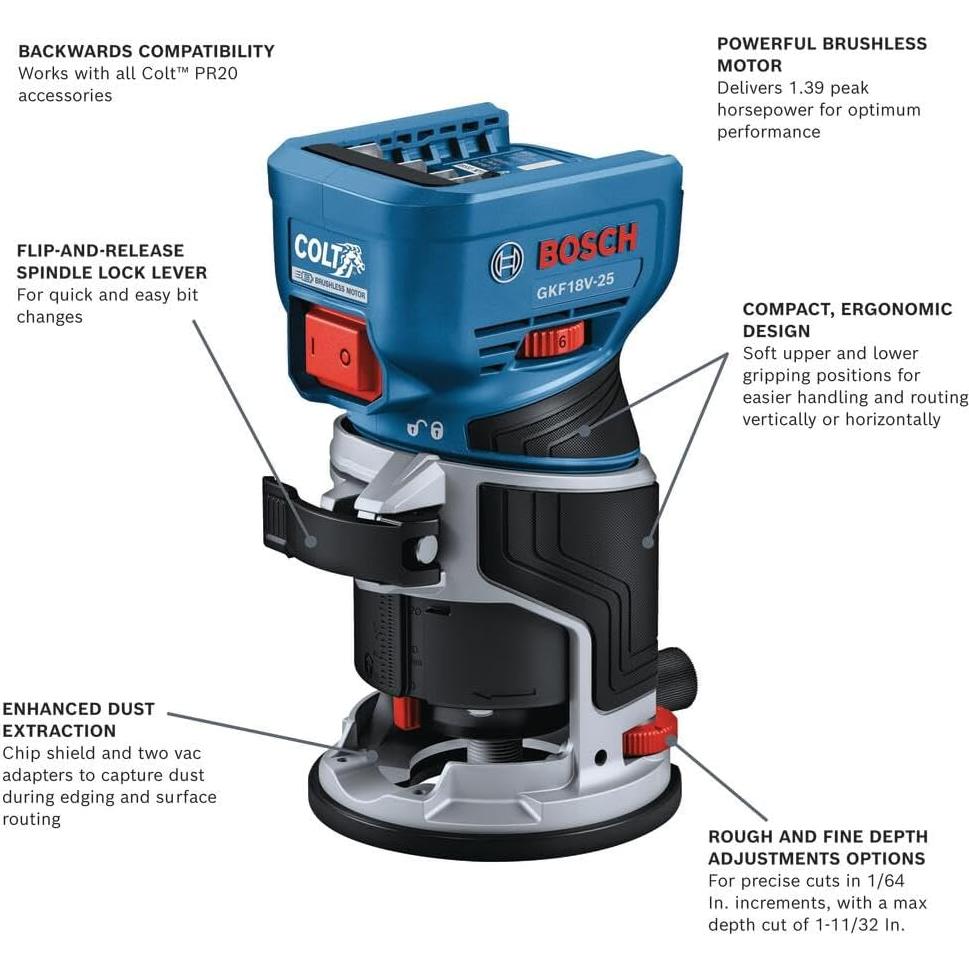 BACKWARDS COMPATIBILITY
Works with all Colt™ PR20 accessories

POWERFUL BRUSHLESS MOTOR
Delivers 1.39 peak horsepower for optimum performance

FLIP-AND-RELEASE SPINDLE LOCK LEVER
For quick and easy bit changes

COLT
BRUSHLESS MOTOR
BOSCH
GKF18V-25
I O
6

COMPACT, ERGONOMIC DESIGN
Soft upper and lower gripping positions for easier handling and routing vertically or horizontally

ENHANCED DUST EXTRACTION
Chip shield and two vac adapters to capture dust during edging and surface routing

ROUGH AND FINE DEPTH ADJUSTMENTS OPTIONS
For precise cuts in 1/64 In. increments, with a max depth cut of 1-11/32 In.