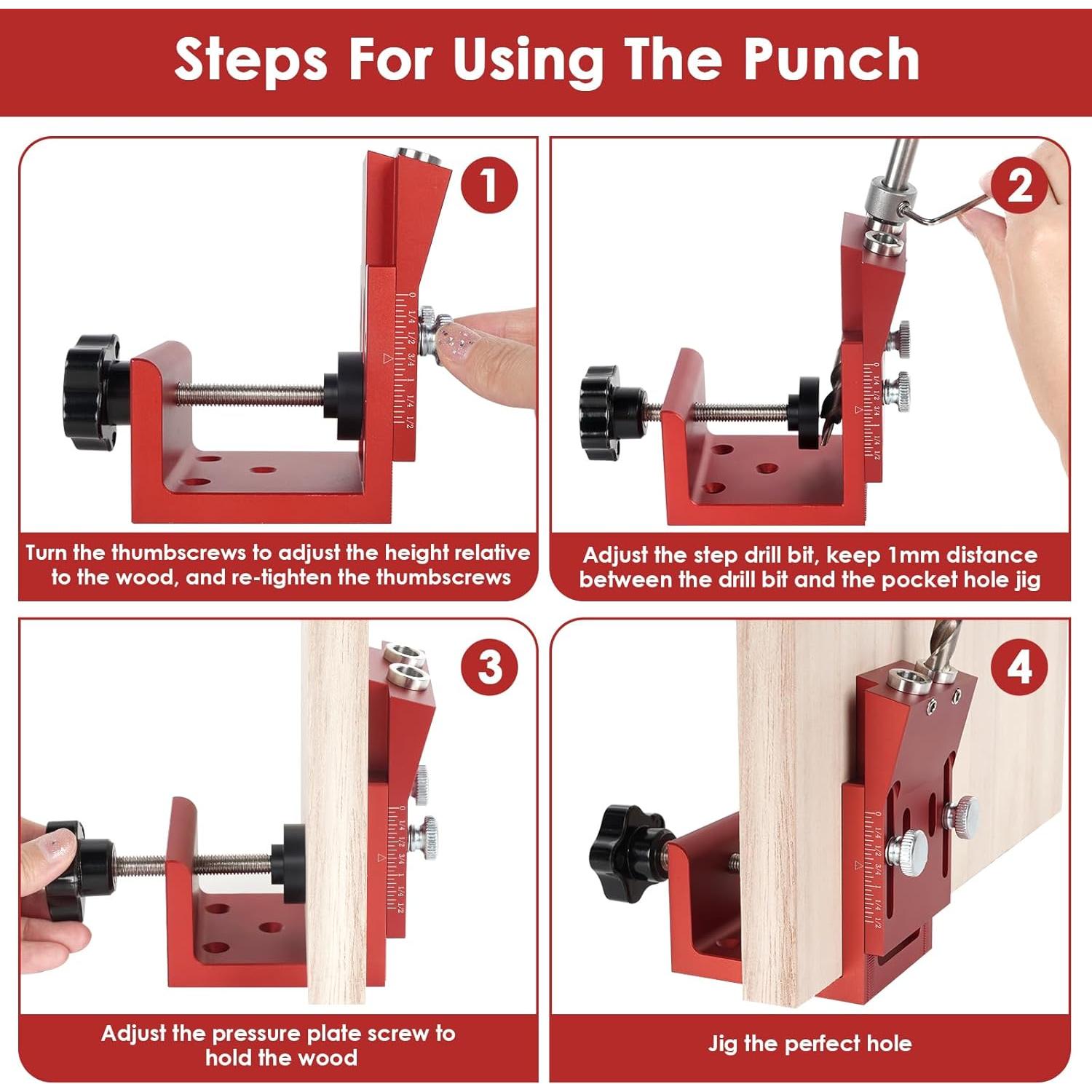 Steps For Using The Punch

1

0 1/4 1/2 3/4 1 1/4 1/2

Turn the thumbscrews to adjust the height relative to the wood, and re-tighten the thumbscrews

2

0 1/4 1/2 3/4 1 1/4 1/2

Adjust the step drill bit, keep 1mm distance between the drill bit and the pocket hole jig

3

0 1/4 1/2 3/4 1 1/4 1/2

Adjust the pressure plate screw to hold the wood

4

0 1/4 1/2 3/4 1 1/4 1/2

Jig the perfect hole