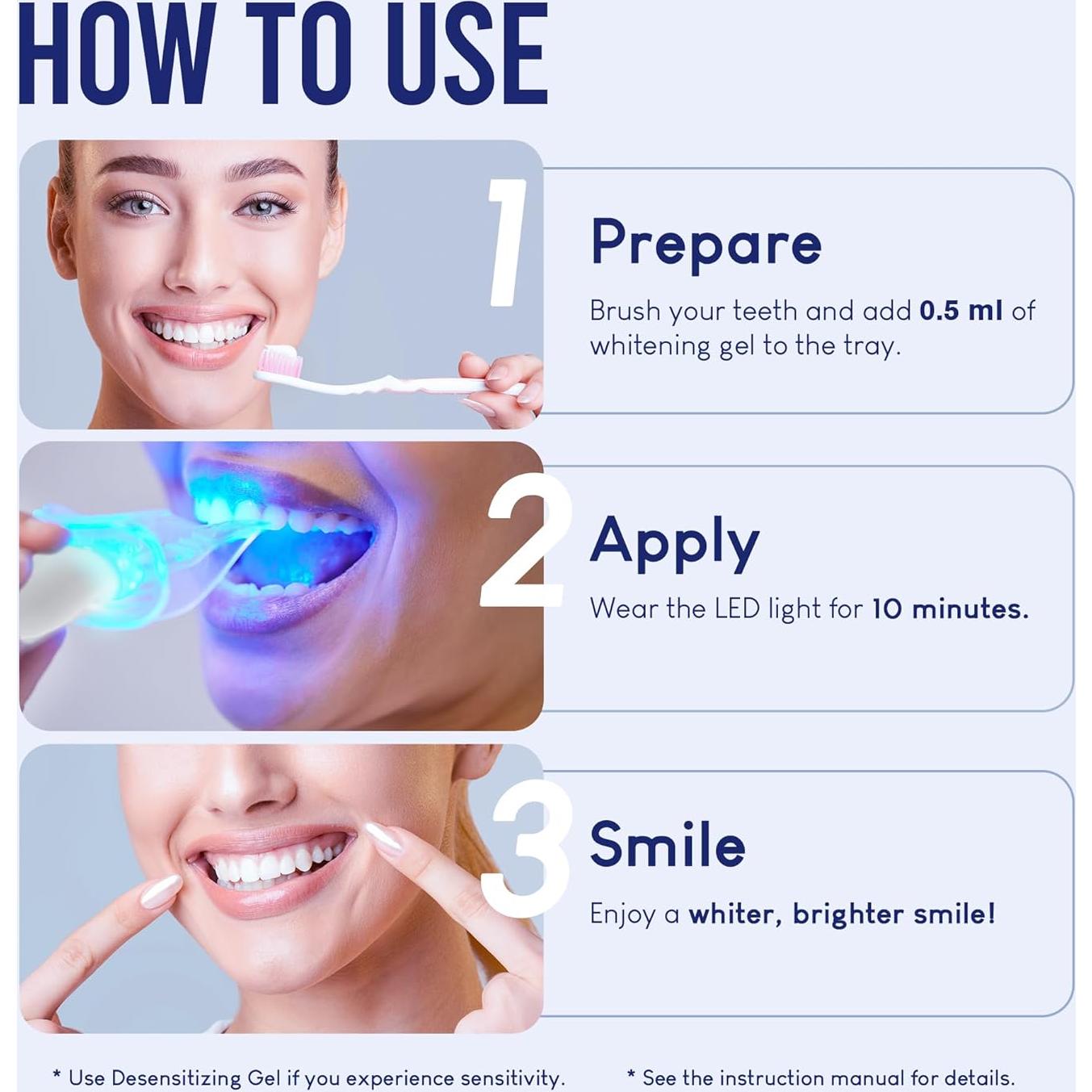 HOW TO USE

1

Prepare

Brush your teeth and add 0.5 ml of whitening gel to the tray.

2

Apply

Wear the LED light for 10 minutes.

3

Smile

Enjoy a whiter, brighter smile!

* Use Desensitizing Gel if you experience sensitivity.

* See the instruction manual for details.