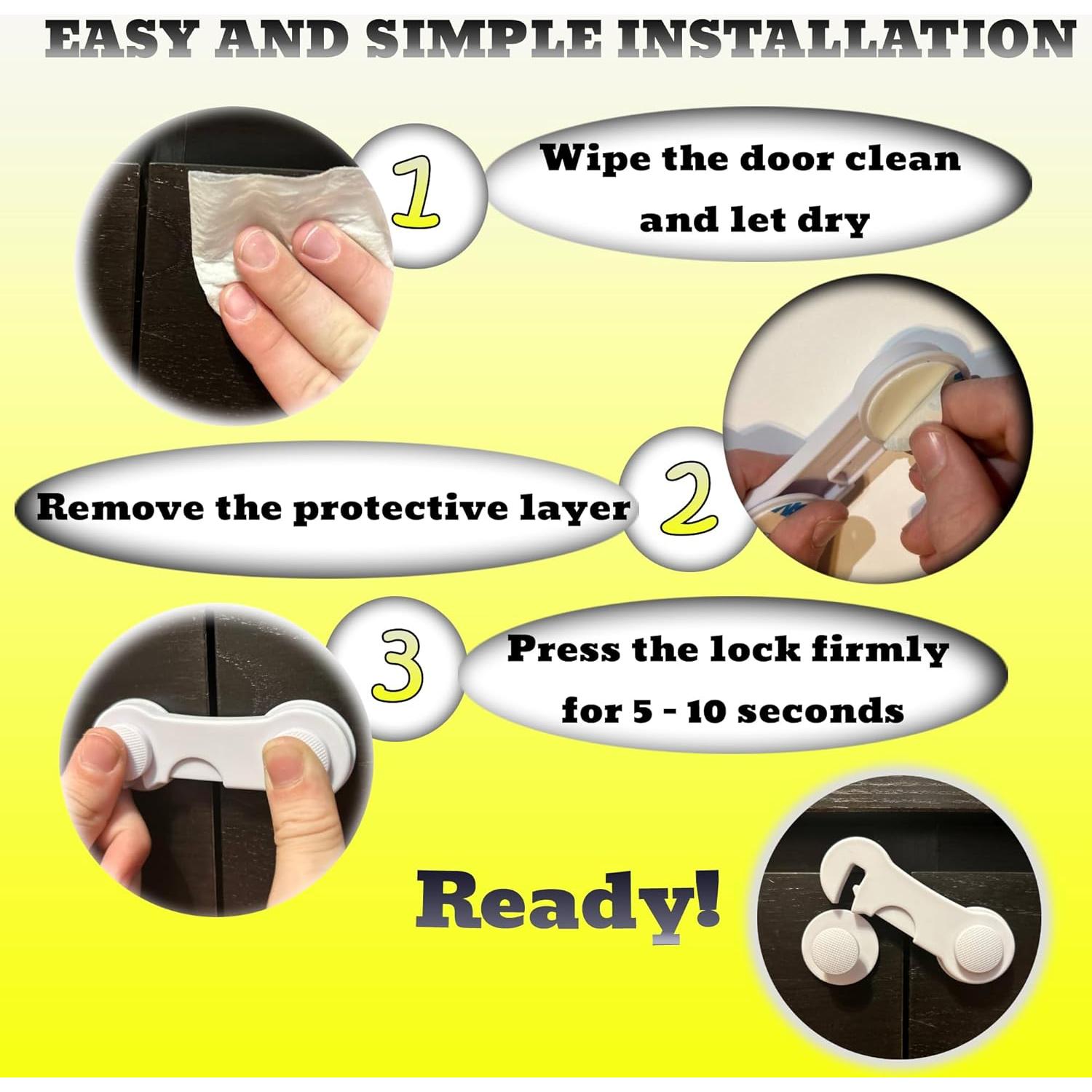 EASY AND SIMPLE INSTALLATION

1

Wipe the door clean and let dry

Remove the protective layer

2

3

Press the lock firmly for 5 - 10 seconds

Ready!