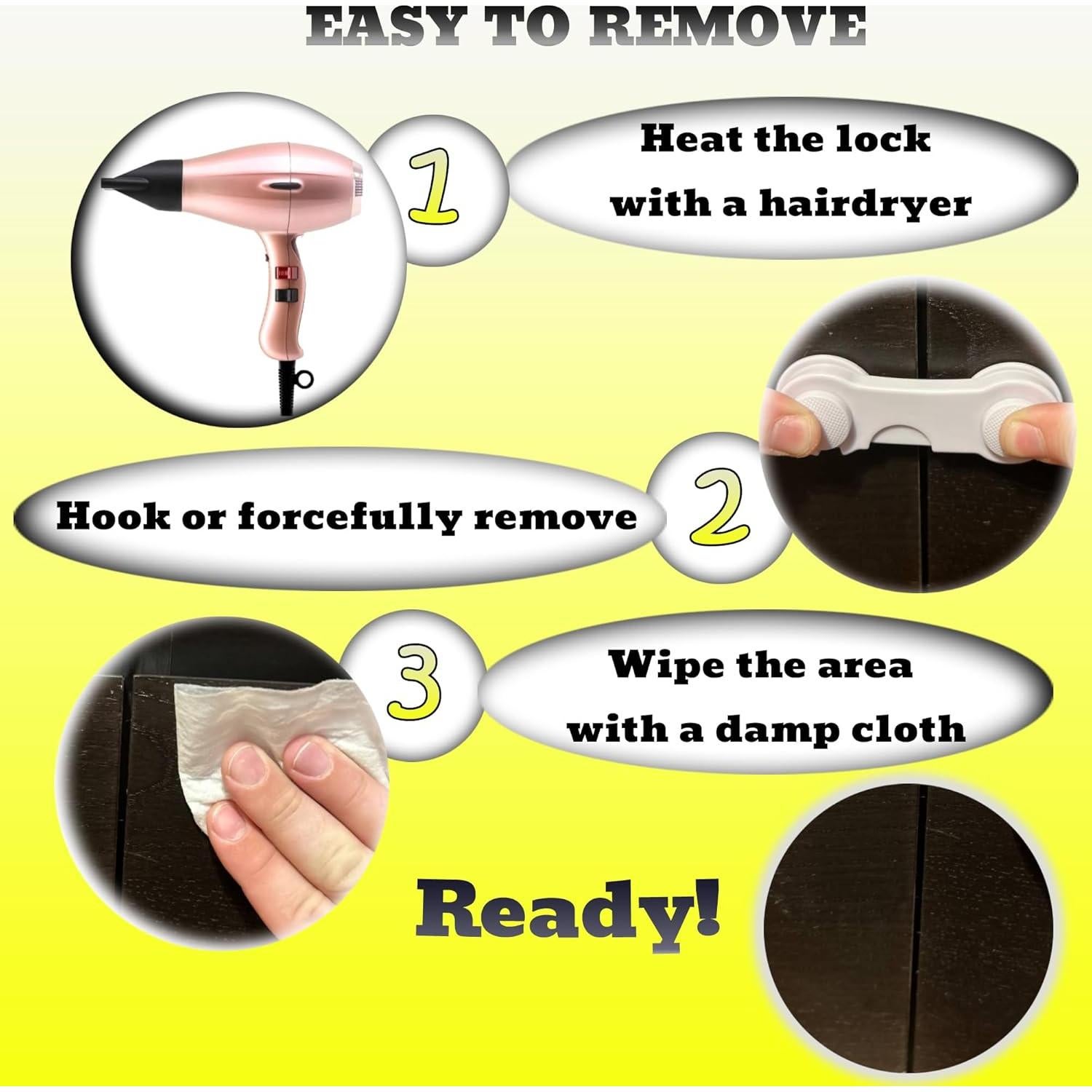 EASY TO REMOVE

1

Heat the lock with a hairdryer

Hook or forcefully remove

2

3

Wipe the area with a damp cloth

Ready!