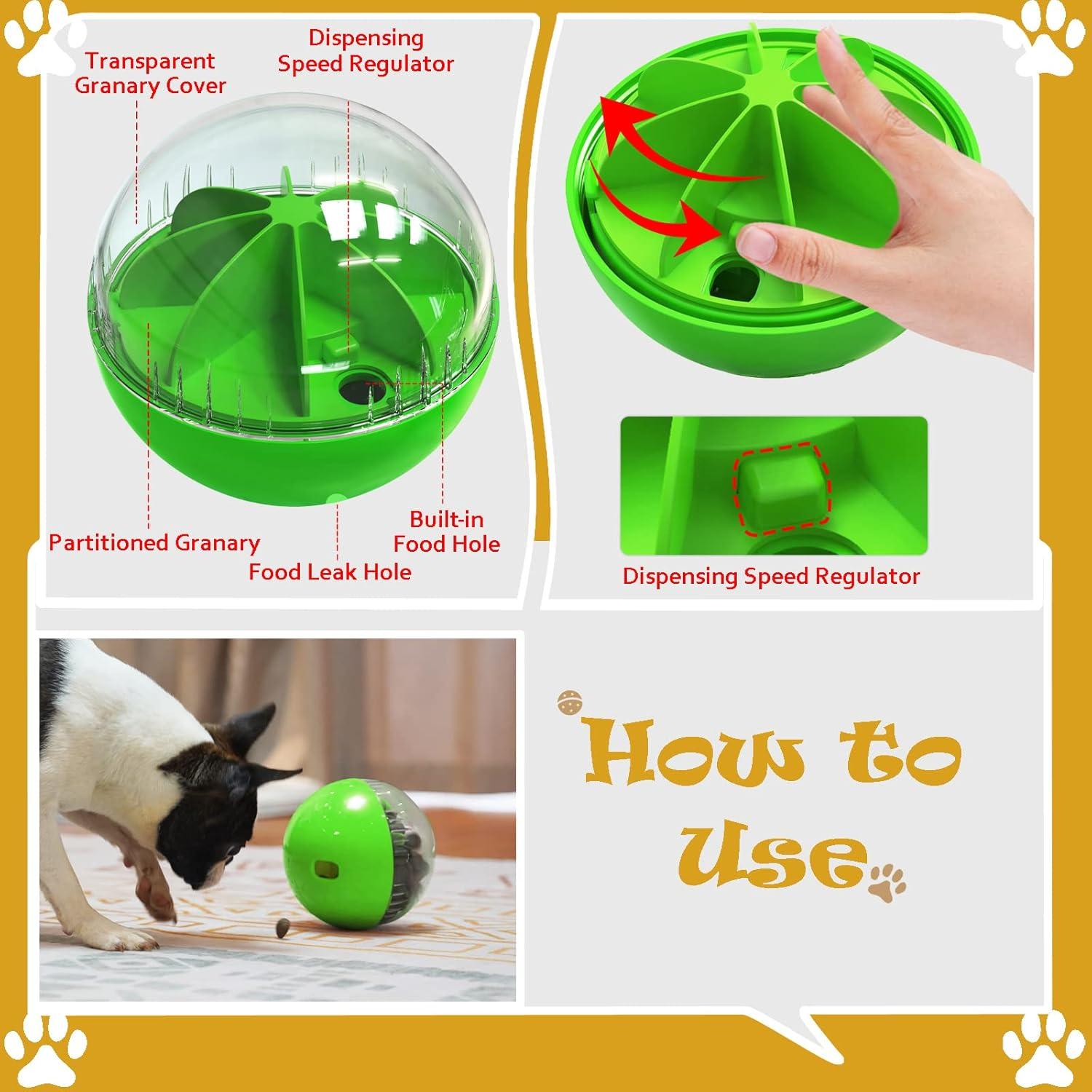 Transparent Granary Cover

Dispensing Speed Regulator

Partitioned Granary

Food Leak Hole

Built-in Food Hole

Dispensing Speed Regulator

How to Use