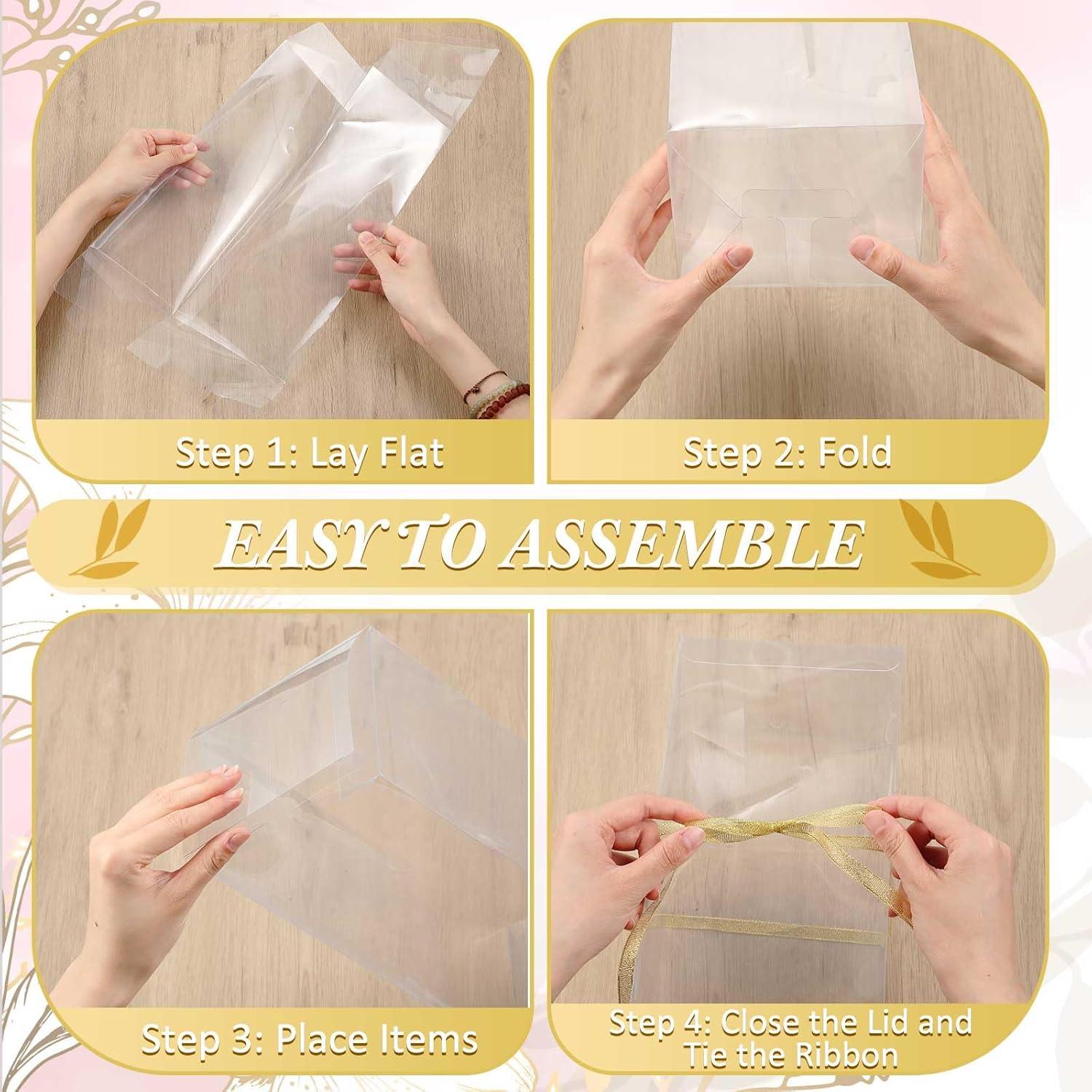 Step 1: Lay Flat

Step 2: Fold

EASY TO ASSEMBLE

Step 3: Place Items

Step 4: Close the Lid and Tie the Ribbon