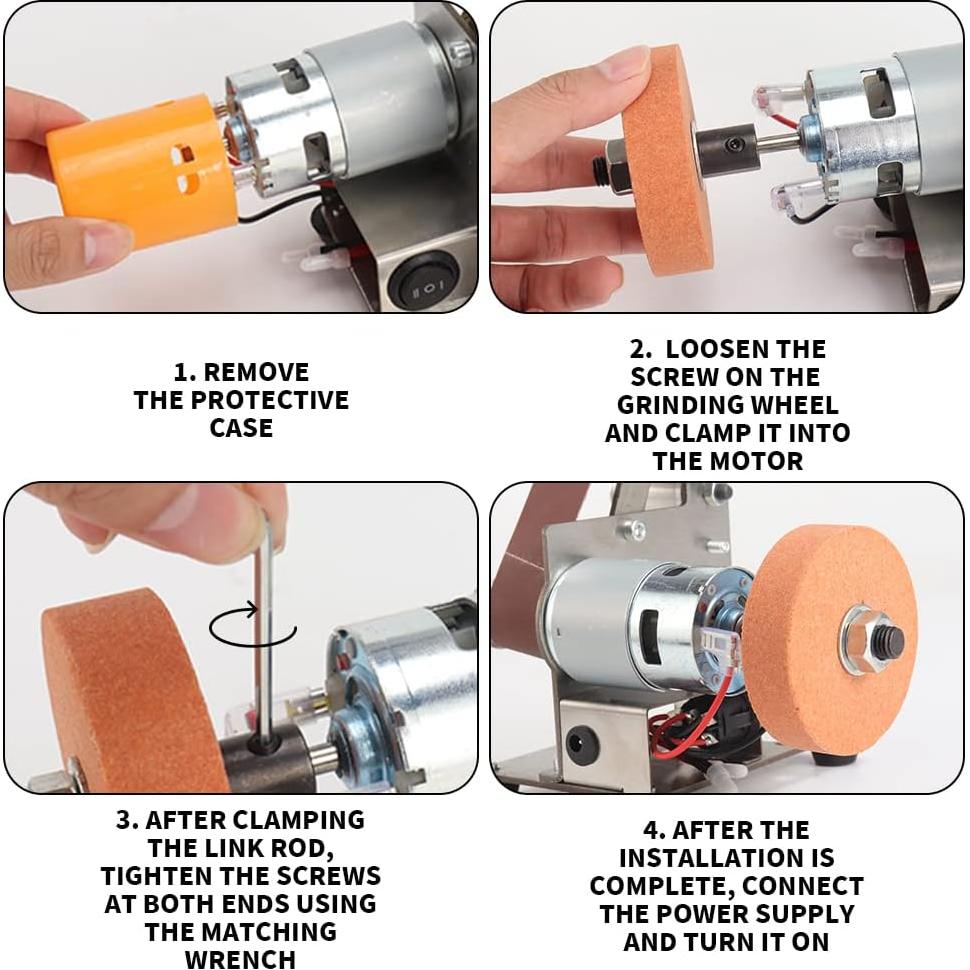 1. REMOVE THE PROTECTIVE CASE

2. LOOSEN THE SCREW ON THE GRINDING WHEEL AND CLAMP IT INTO THE MOTOR

3. AFTER CLAMPING THE LINK ROD, TIGHTEN THE SCREWS AT BOTH ENDS USING THE MATCHING WRENCH

4. AFTER THE INSTALLATION IS COMPLETE, CONNECT THE POWER SUPPLY AND TURN IT ON