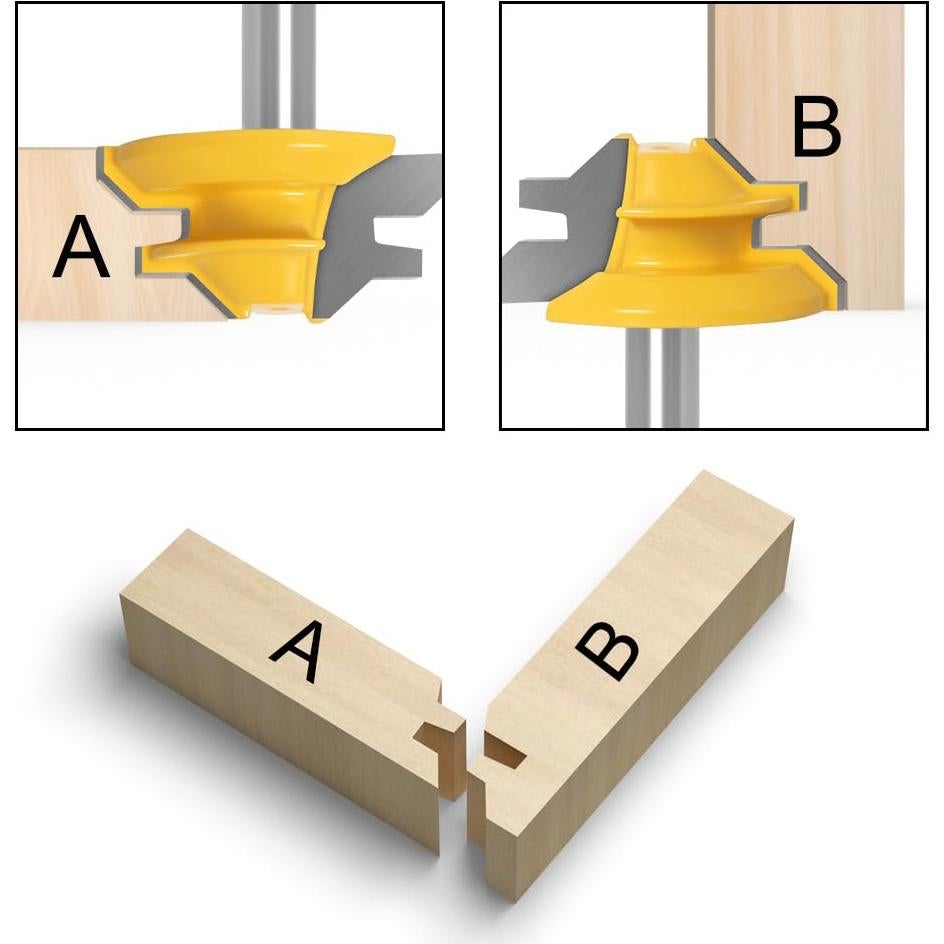 A

B

A

B