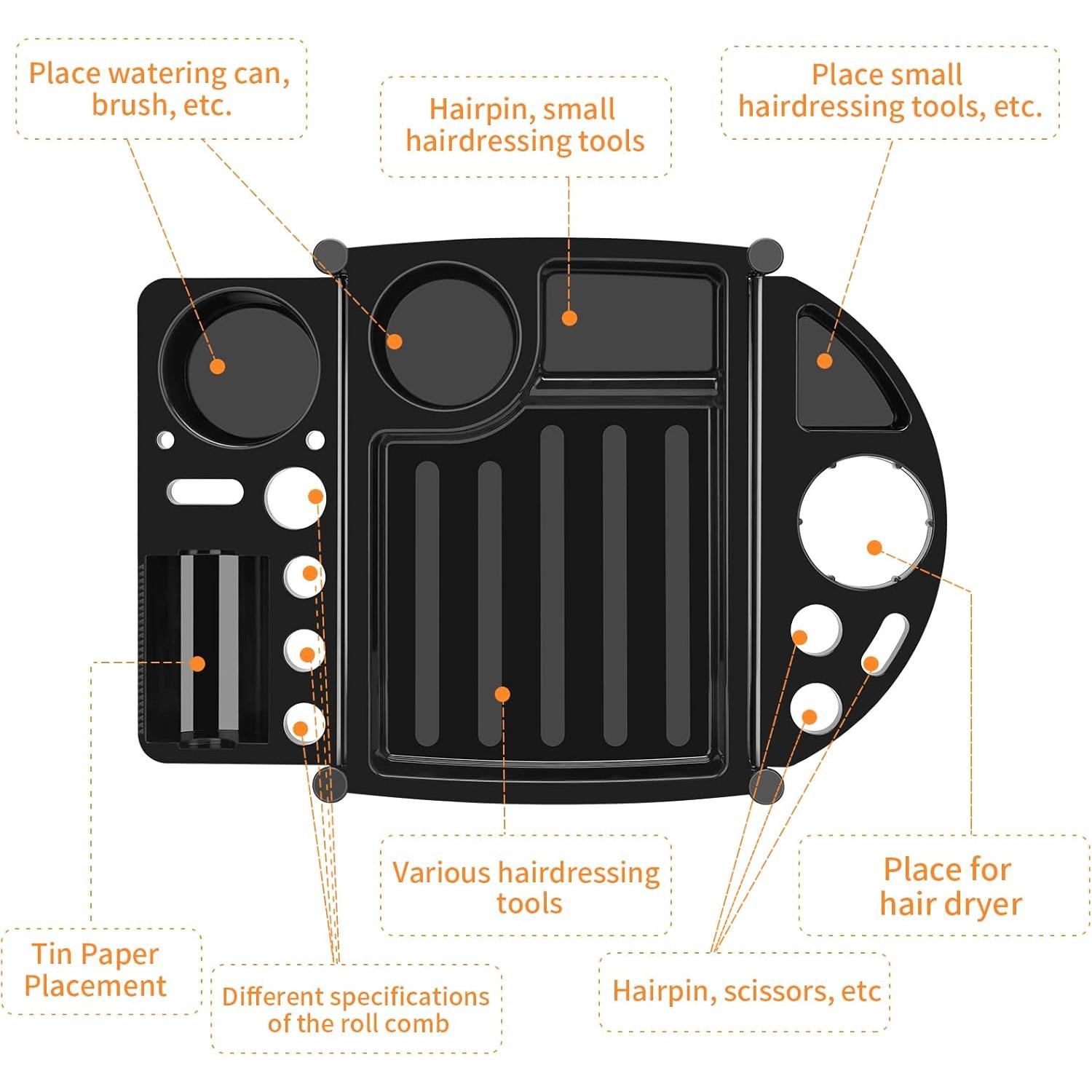 Place watering can, brush, etc.

Hairpin, small hairdressing tools

Place small hairdressing tools, etc.

Various hairdressing tools

Place for hair dryer

Tin Paper Placement

Different specifications of the roll comb

Hairpin, scissors, etc