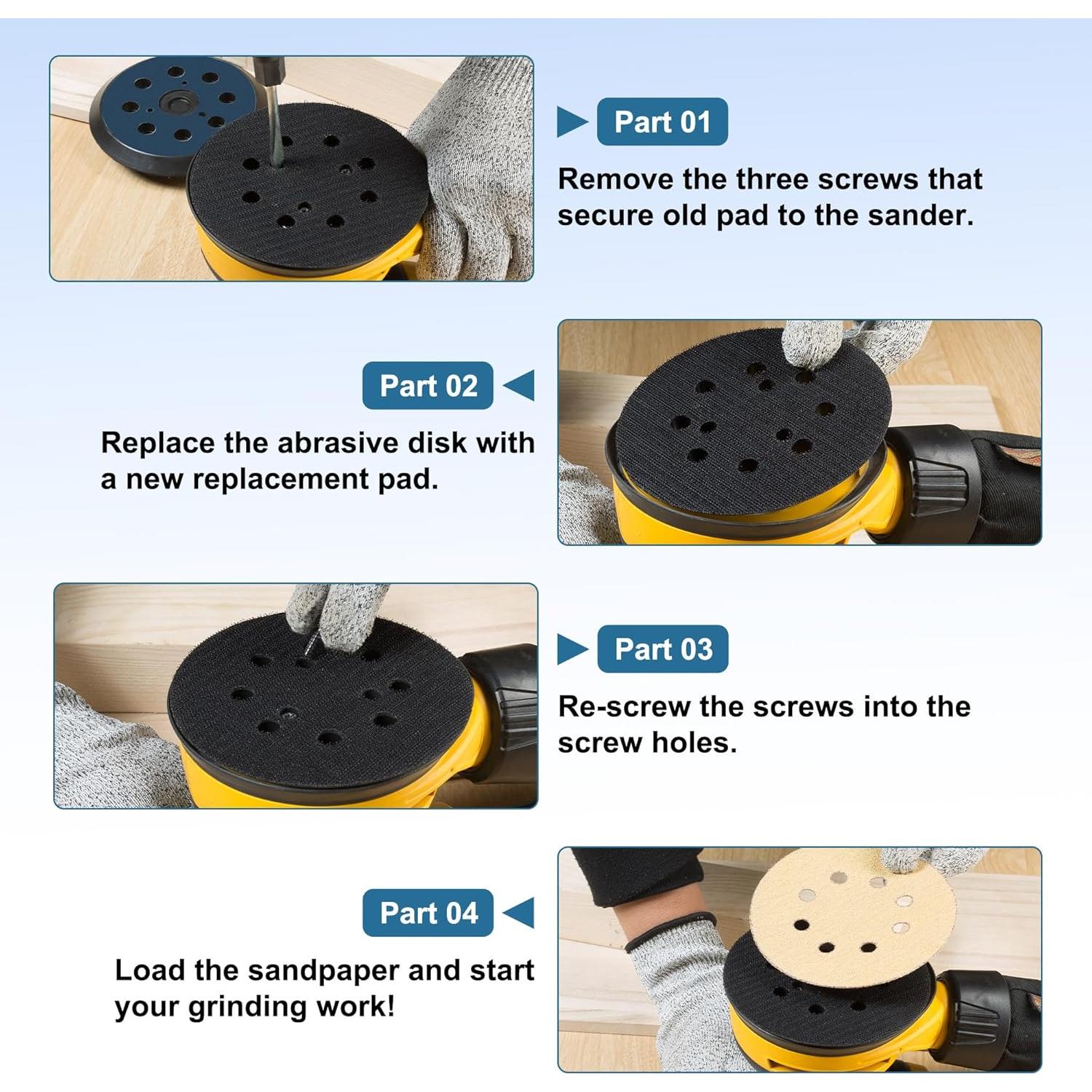 Part 01

Remove the three screws that secure old pad to the sander.

Part 02

Replace the abrasive disk with a new replacement pad.

Part 03

Re-screw the screws into the screw holes.

Part 04

Load the sandpaper and start your grinding work!