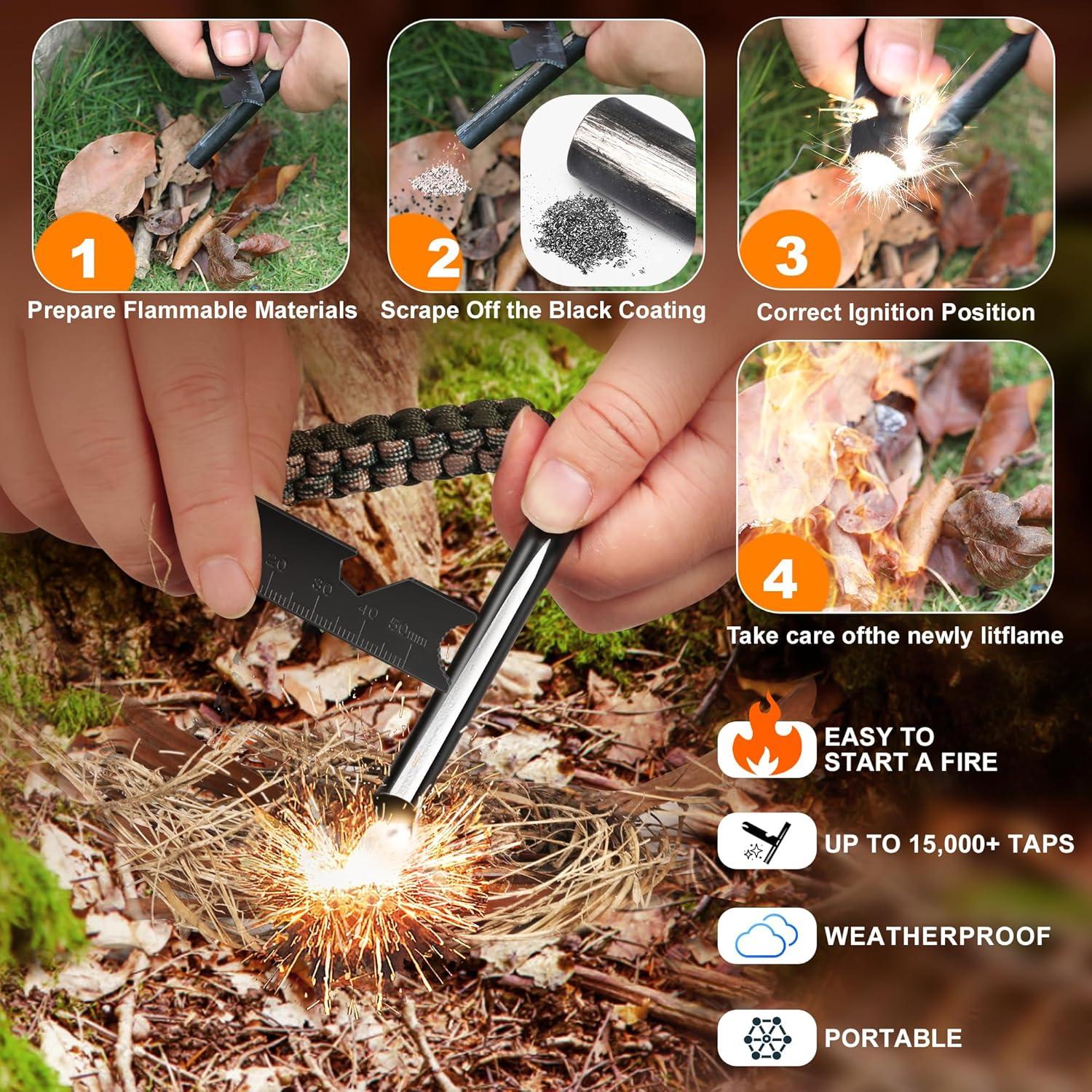 1

Prepare Flammable Materials

2

Scrape Off the Black Coating

3

Correct Ignition Position

4

Take care ofthe newly litflame

20 30 40 50mm

EASY TO START A FIRE

UP TO 15,000+ TAPS

WEATHERPROOF

PORTABLE