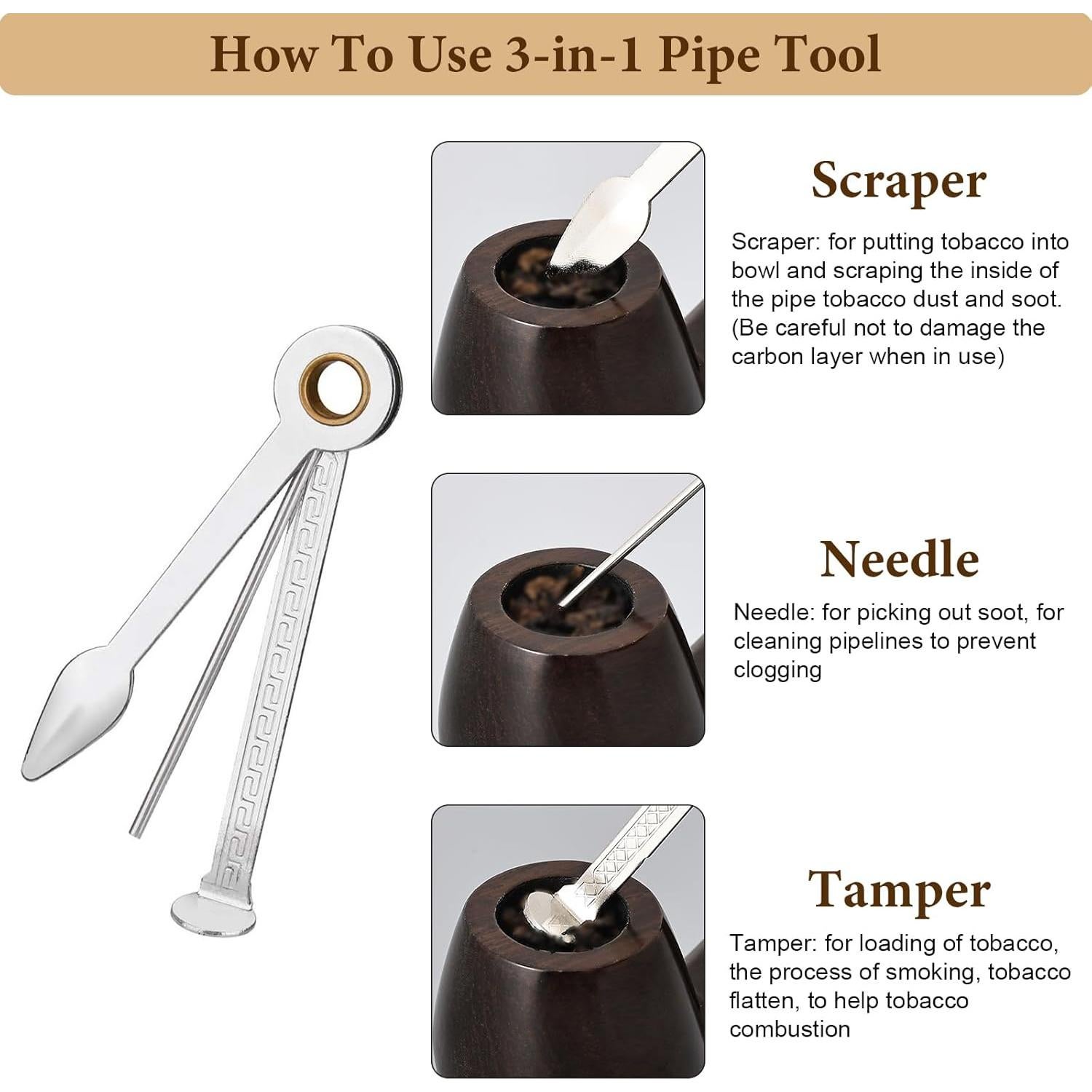 How To Use 3-in-1 Pipe Tool

Scraper

Scraper: for putting tobacco into bowl and scraping the inside of the pipe tobacco dust and soot. (Be careful not to damage the carbon layer when in use)

Needle

Needle: for picking out soot, for cleaning pipelines to prevent clogging

Tamper

Tamper: for loading of tobacco, the process of smoking, tobacco flatten, to help tobacco combustion