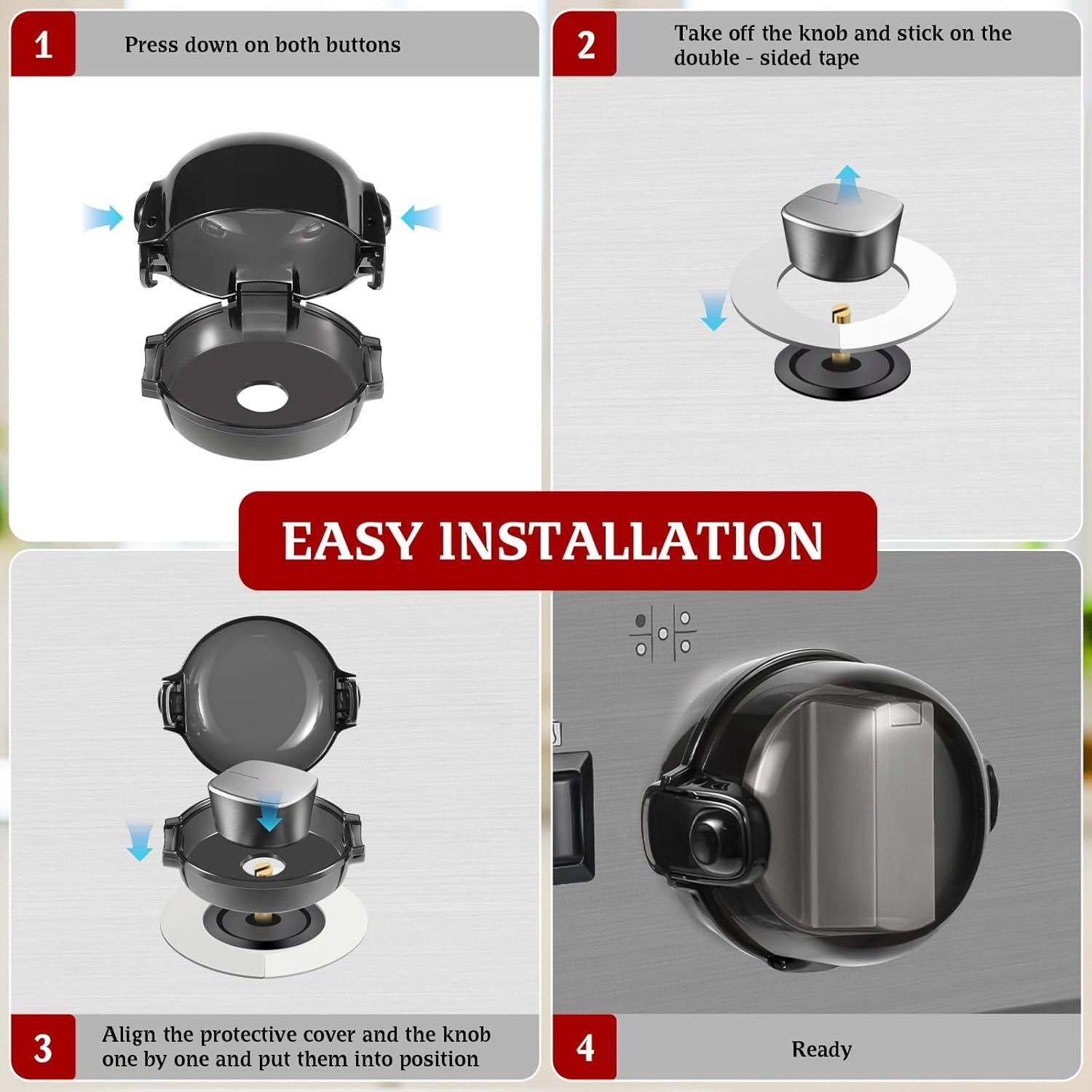 1 Press down on both buttons

2 Take off the knob and stick on the double - sided tape

EASY INSTALLATION

3 Align the protective cover and the knob one by one and put them into position

4 Ready