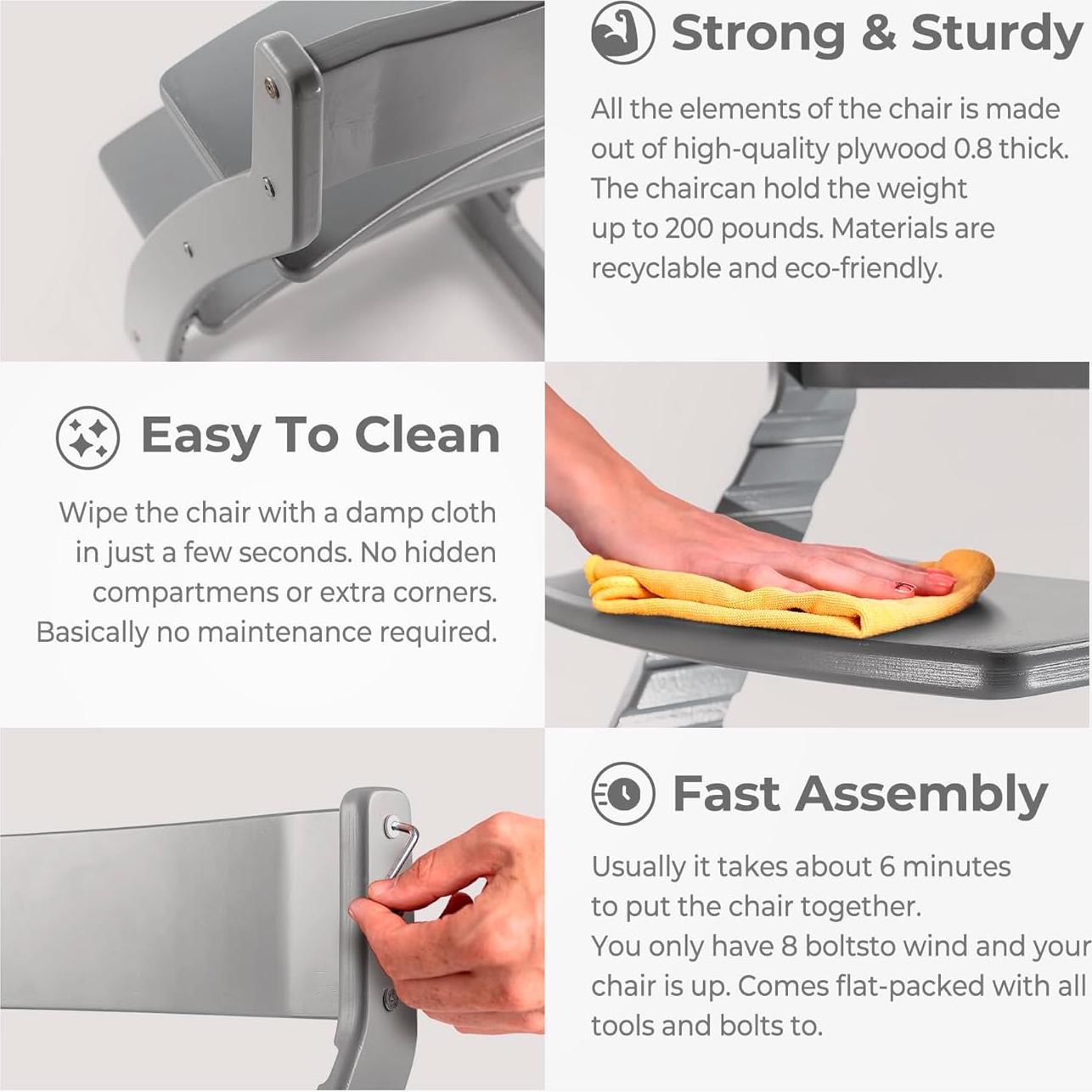 Strong & Sturdy

All the elements of the chair is made out of high-quality plywood 0.8 thick. The chaircan hold the weight up to 200 pounds. Materials are recyclable and eco-friendly.

Easy To Clean

Wipe the chair with a damp cloth in just a few seconds. No hidden compartmens or extra corners. Basically no maintenance required.

Fast Assembly

Usually it takes about 6 minutes to put the chair together.
You only have 8 boltsto wind and your chair is up. Comes flat-packed with all tools and bolts to.