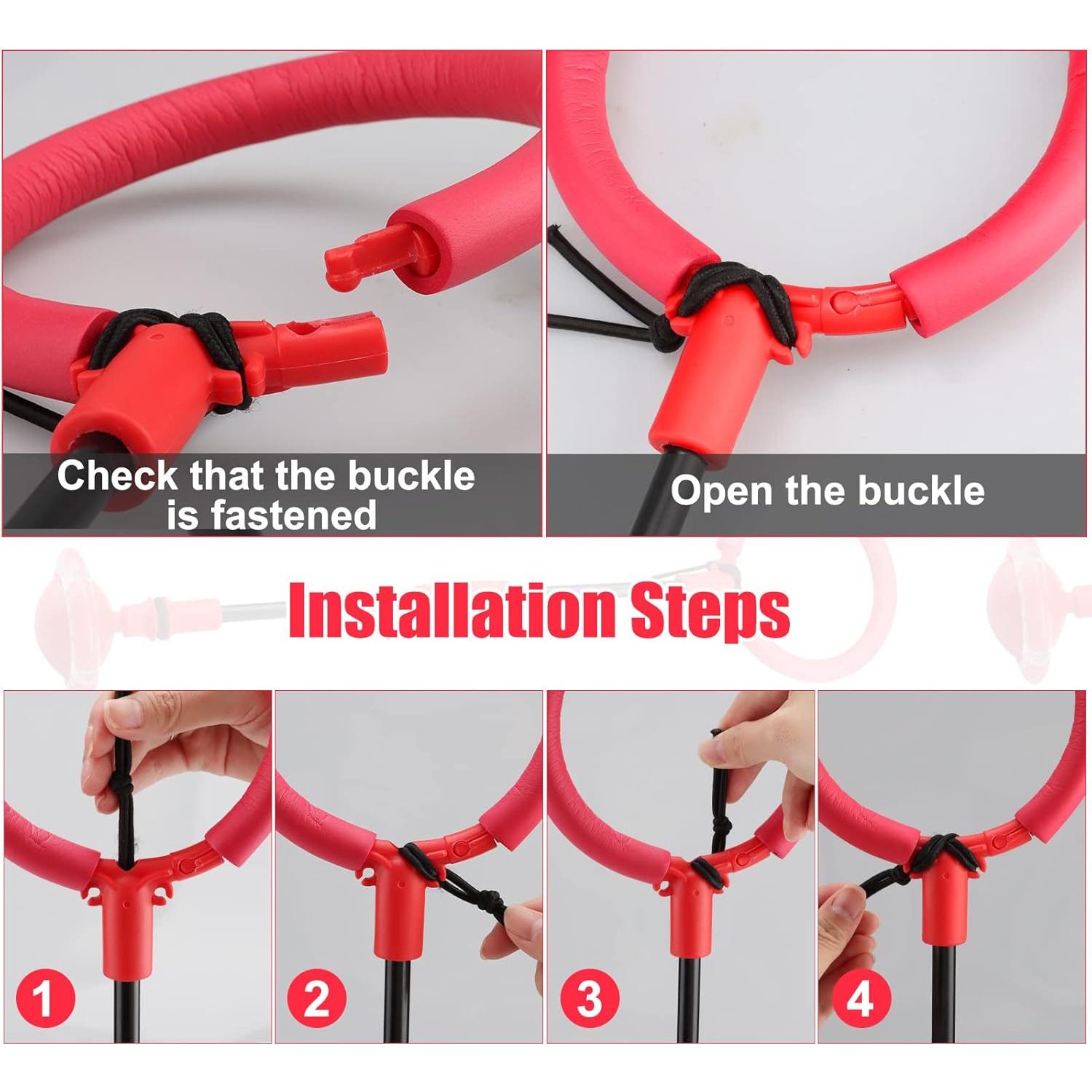 Check that the buckle is fastened

Open the buckle

Installation Steps

1

2

3

4