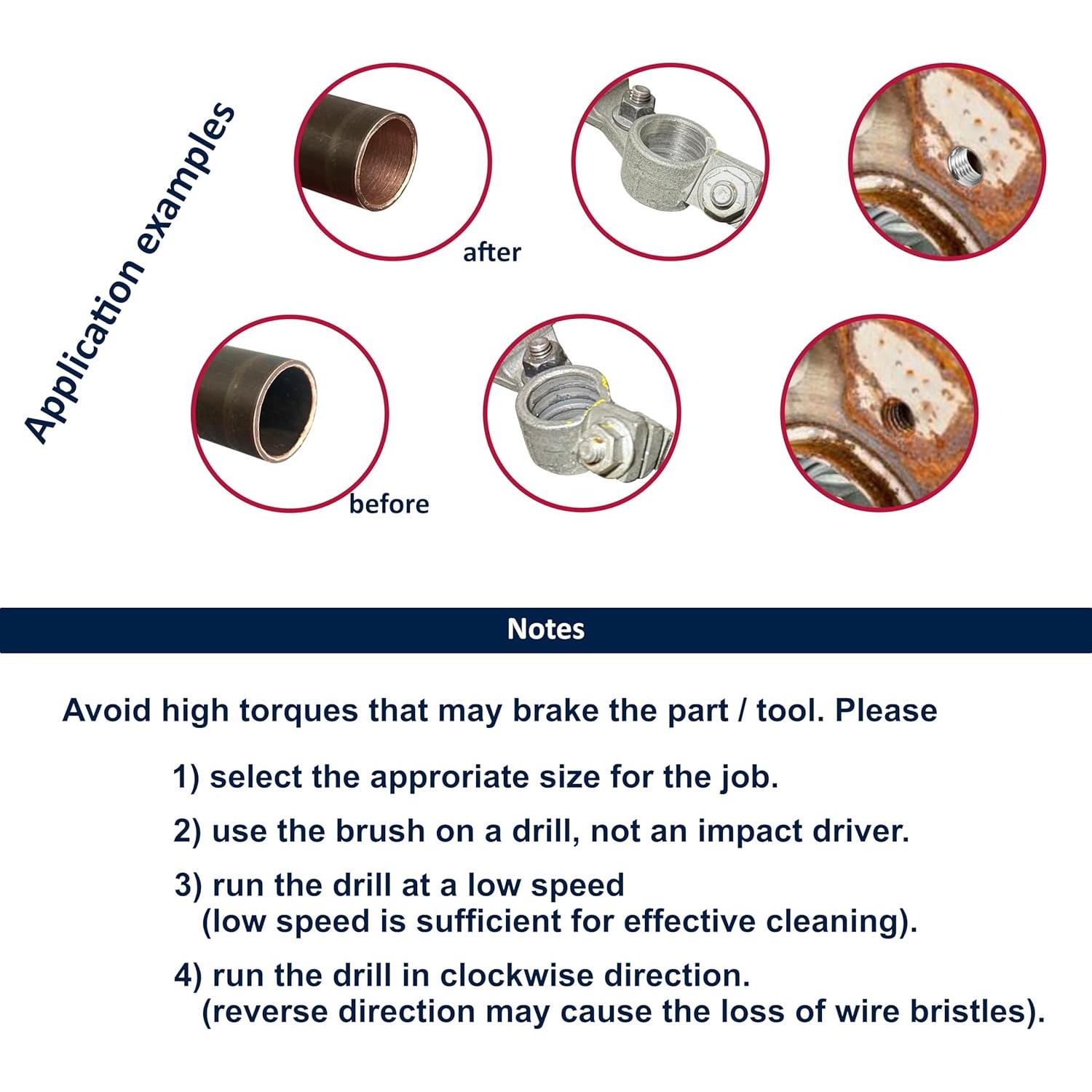 Application examples

after

before

Notes

Avoid high torques that may brake the part / tool. Please

1) select the approriate size for the job.

2) use the brush on a drill, not an impact driver.

3) run the drill at a low speed
(low speed is sufficient for effective cleaning).

4) run the drill in clockwise direction.
(reverse direction may cause the loss of wire bristles).