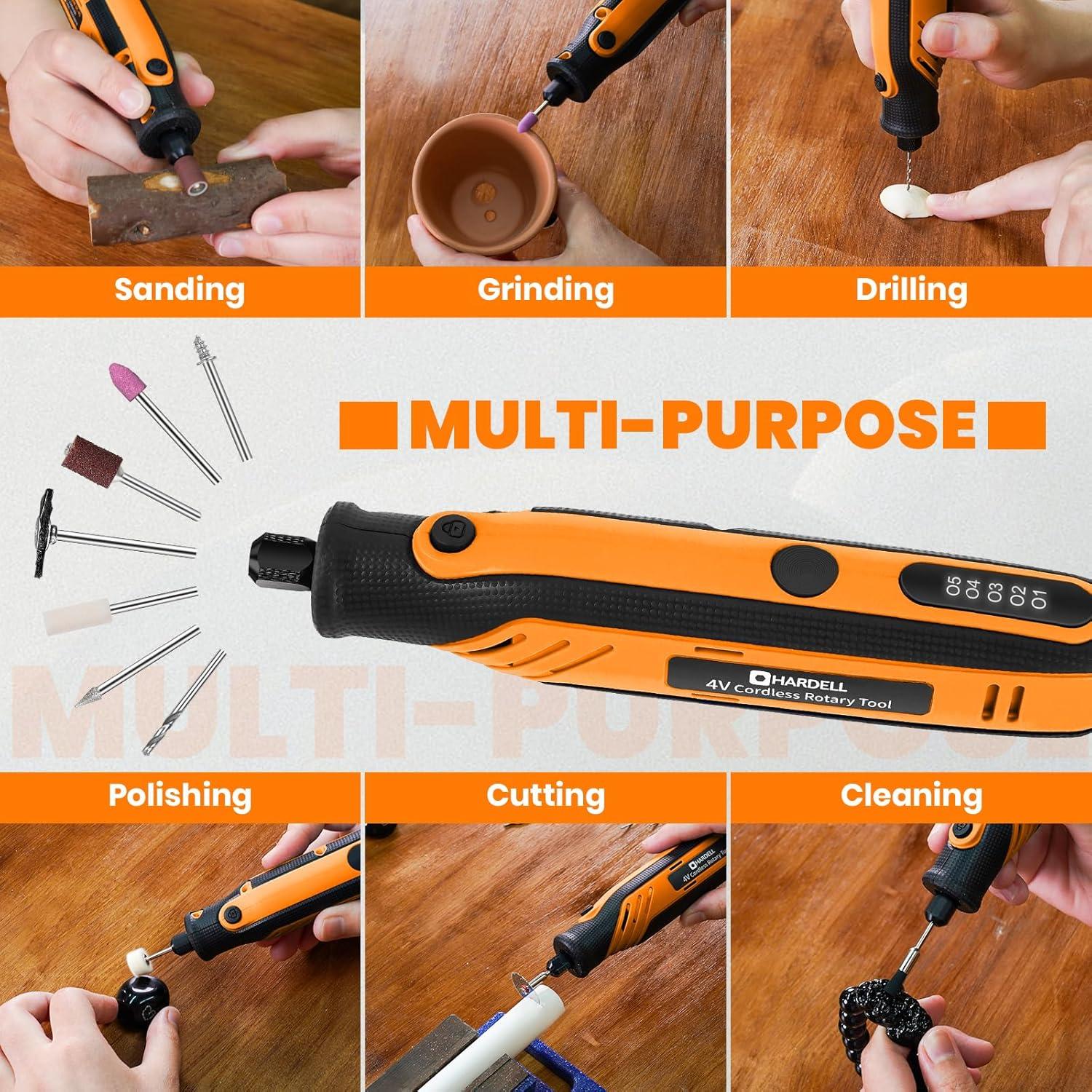 Sanding

Grinding

Drilling

MULTI-PURPOSE

05 04 03 02 01

HARDELL
4V Cordless Rotary Tool

MULTI-PURPOSE

Polishing

Cutting

Cleaning

HARDELL
4V Cordless Rotary Tool