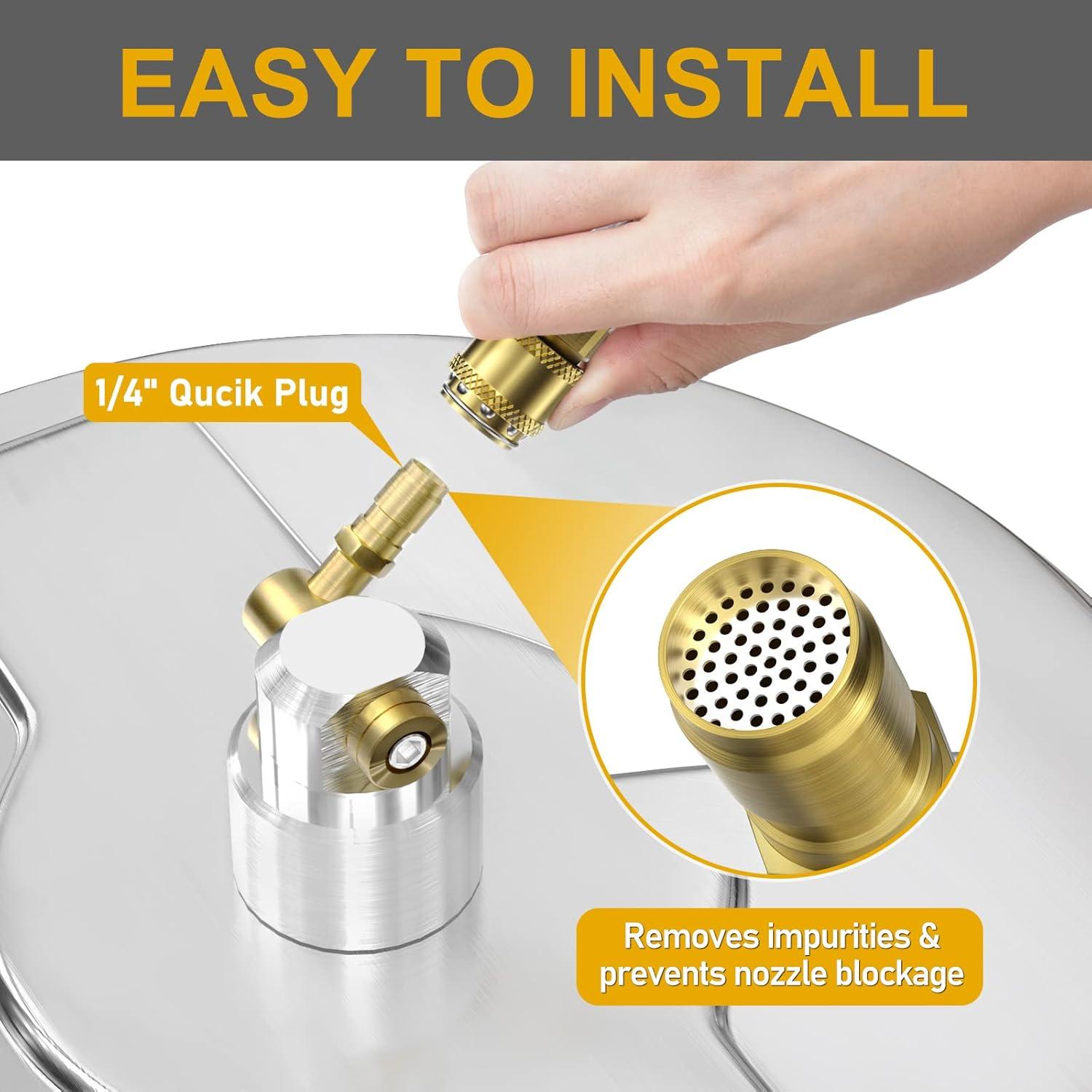 EASY TO INSTALL

1/4" Qucik Plug

Removes impurities & prevents nozzle blockage