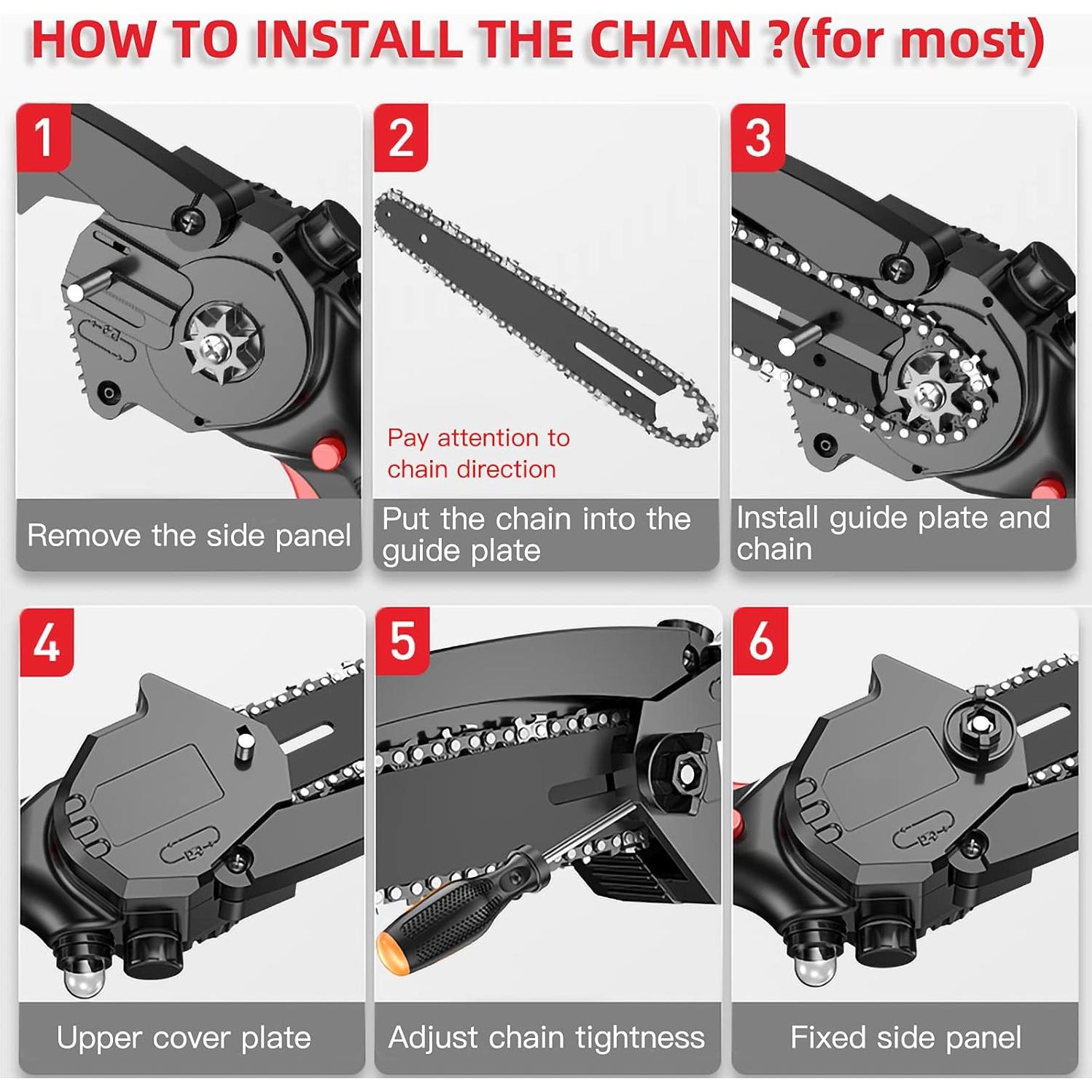 HOW TO INSTALL THE CHAIN ?(for most)

1

Remove the side panel

2

Pay attention to chain direction

Put the chain into the guide plate

3

Install guide plate and chain

4

Upper cover plate

5

Adjust chain tightness

6

Fixed side panel