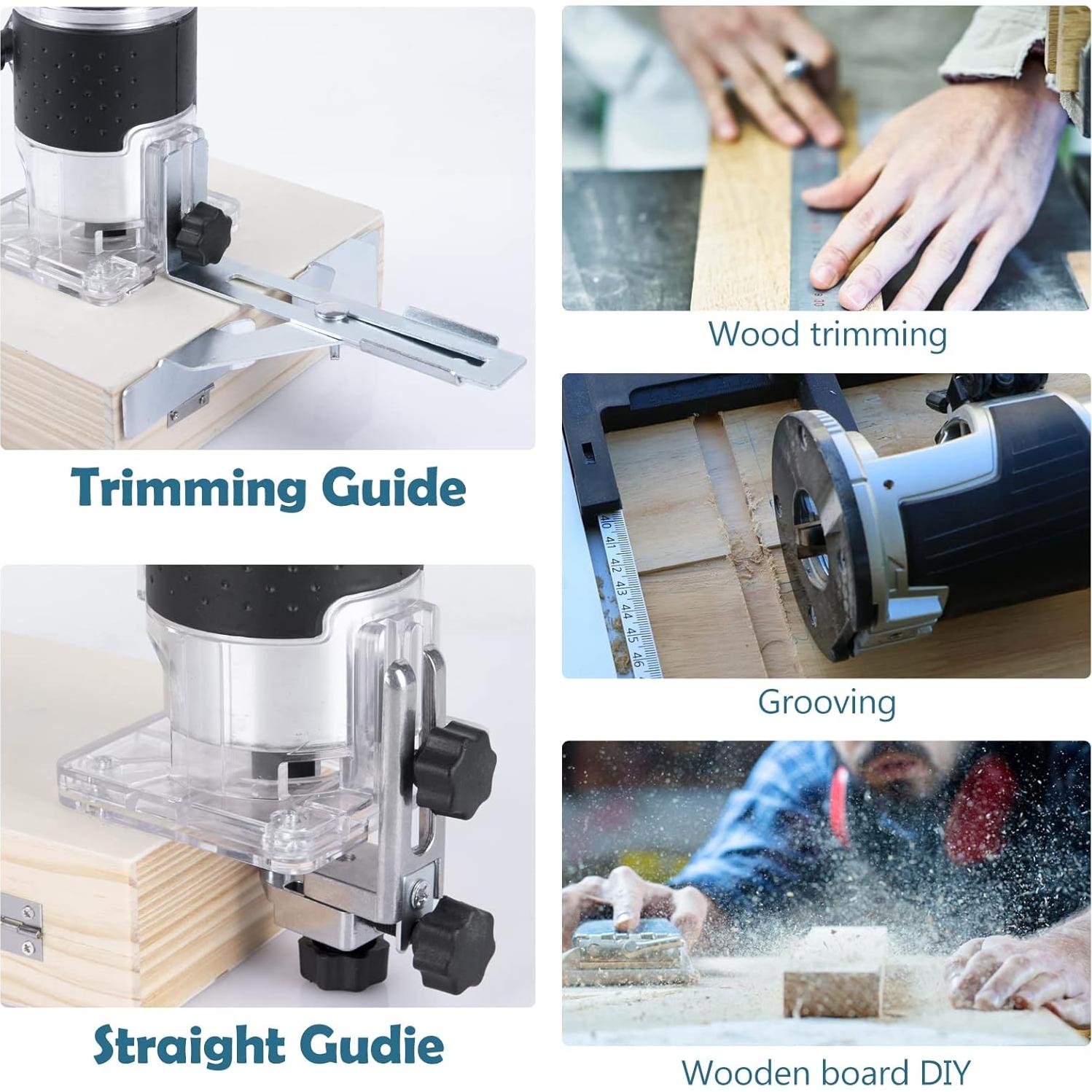 Trimming Guide

Straight Gudie

Wood trimming

40 41 42 43 44 45 46

Grooving

Wooden board DIY