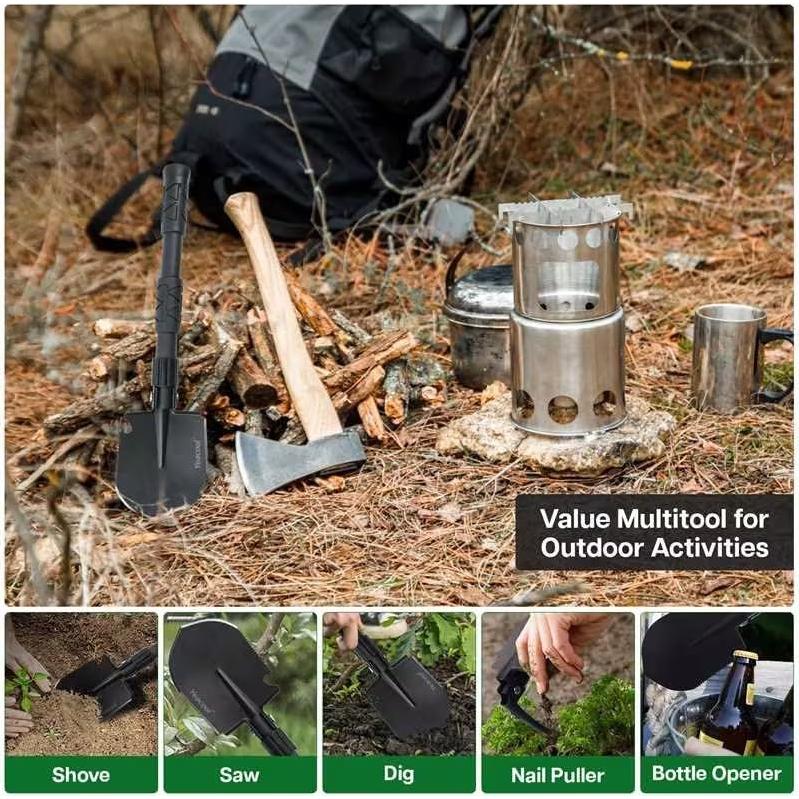 Value Multitool for Outdoor Activities

Shove

Saw

Dig

Nail Puller

Bottle Opener