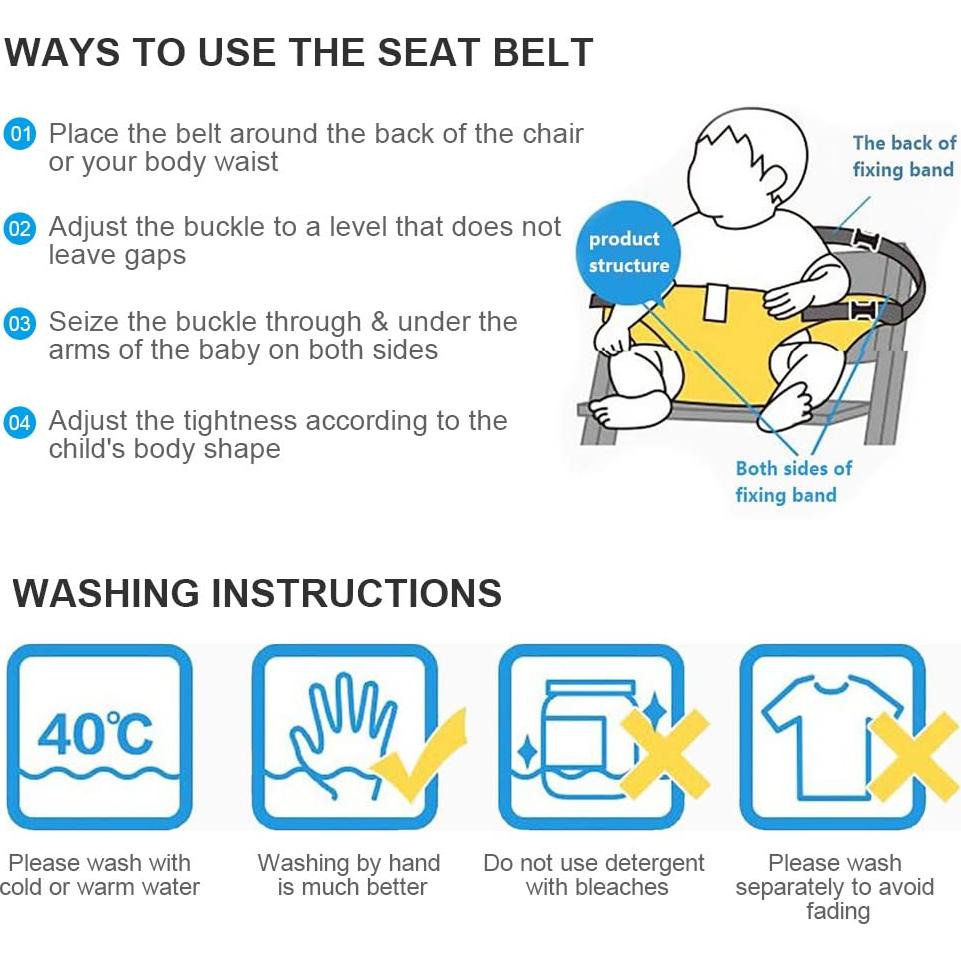 WAYS TO USE THE SEAT BELT

01 Place the belt around the back of the chair or your body waist

02 Adjust the buckle to a level that does not leave gaps

03 Seize the buckle through & under the arms of the baby on both sides

04 Adjust the tightness according to the child's body shape

The back of fixing band

product structure

Both sides of fixing band

WASHING INSTRUCTIONS

40℃

Please wash with cold or warm water

Washing by hand is much better

Do not use detergent with bleaches

Please wash separately to avoid fading